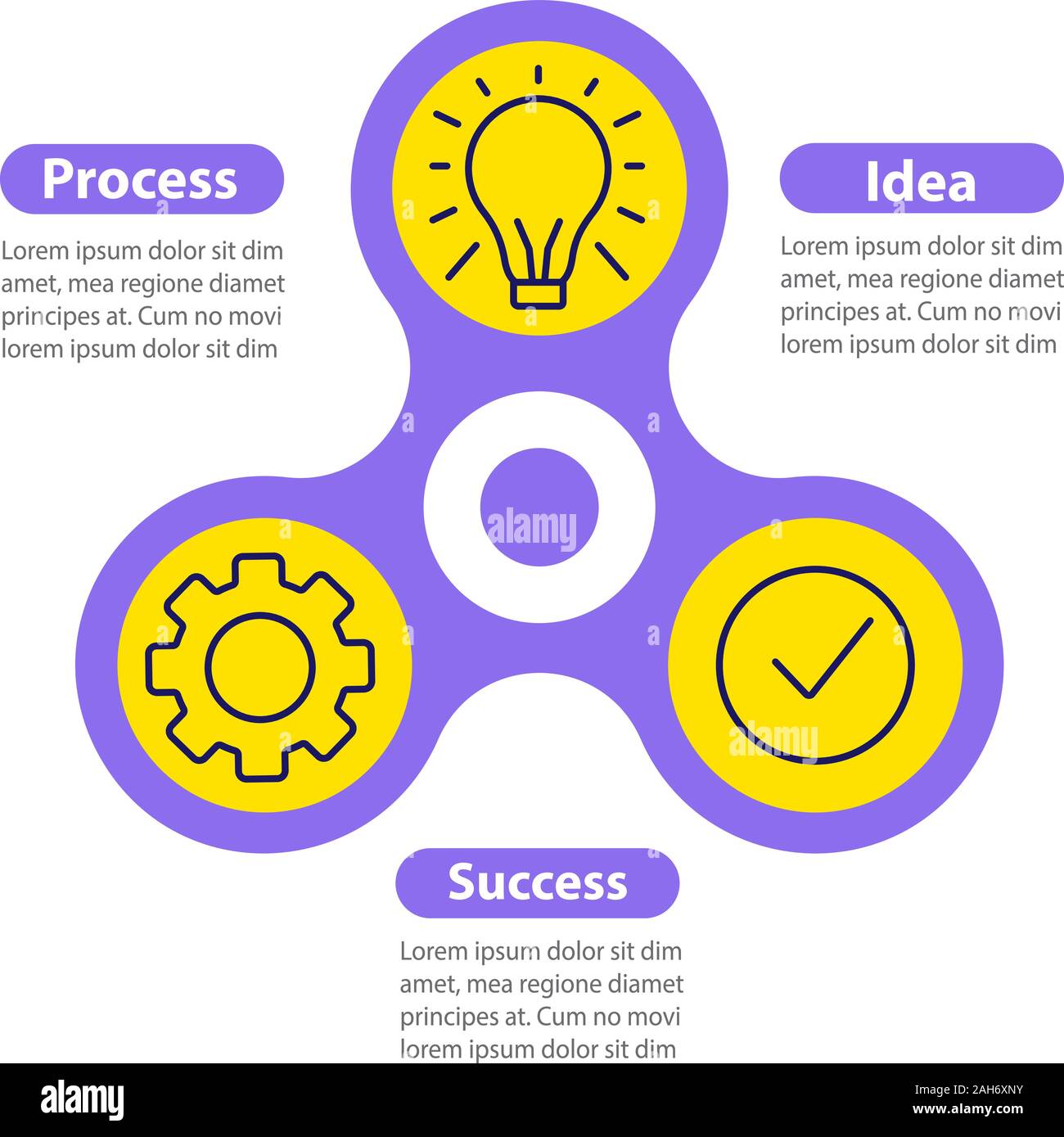 Process

Lorem ipsum dolor sit dim amet, mea regione diamet principes at. Cum no movi lorem ipsum dolor sit dim

Idea

Lorem ipsum dolor sit dim amet, mea regione diamet principes at. Cum no movi lorem ipsum dolor sit dim

alamy

alamy

Success

Lorem ipsum dolor sit dim amet, mea regione diamet principes at. Cum no movi lorem ipsum dolor sit dim

alamy

Image ID: 2AH6XNY
www.alamy.com