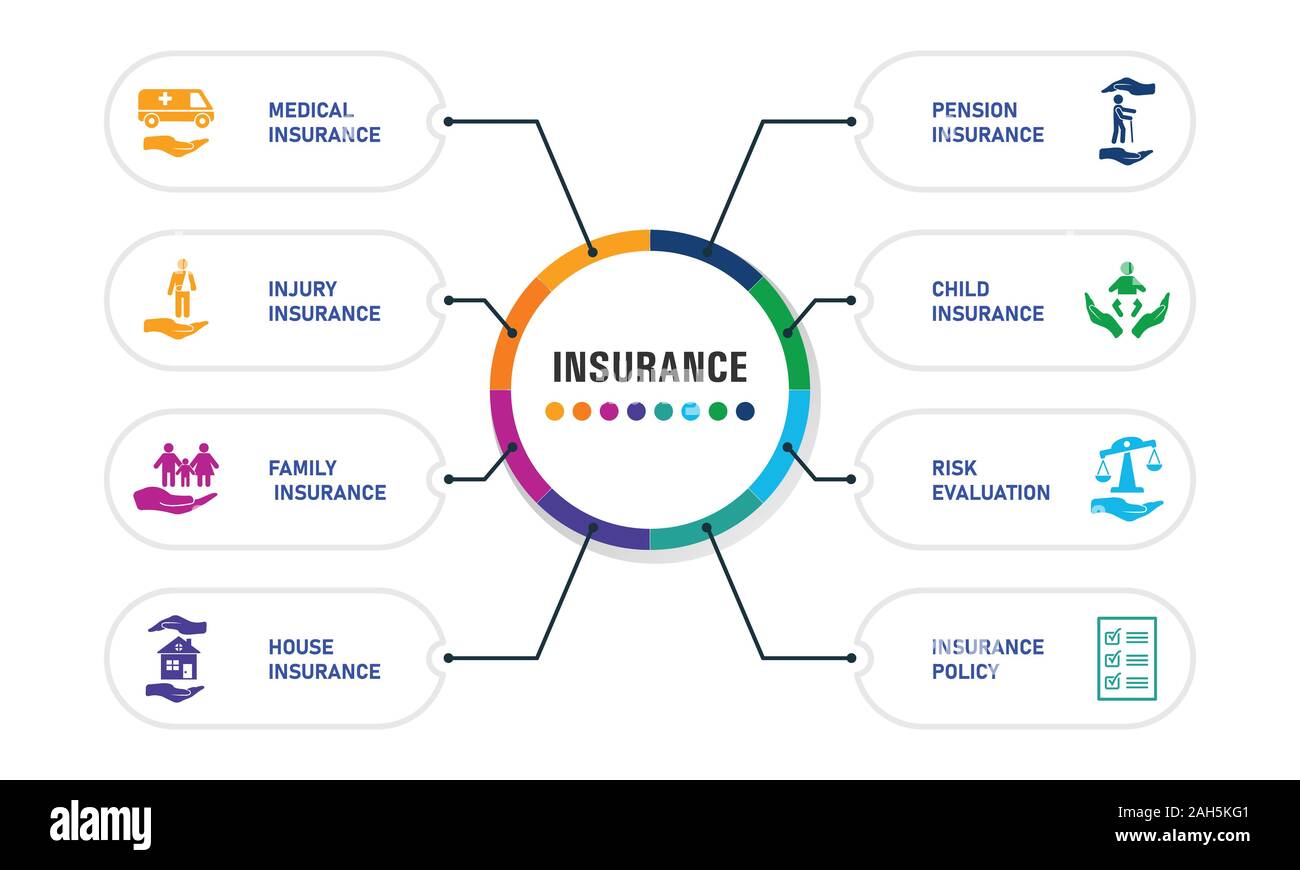 MEDICAL INSURANCE

INJURY INSURANCE

FAMILY INSURANCE

HOUSE INSURANCE

INSURANCE

PENSION INSURANCE

CHILD INSURANCE

RISK EVALUATION

INSURANCE POLICY

alamy

Image ID: 2AH5KG1
www.alamy.com