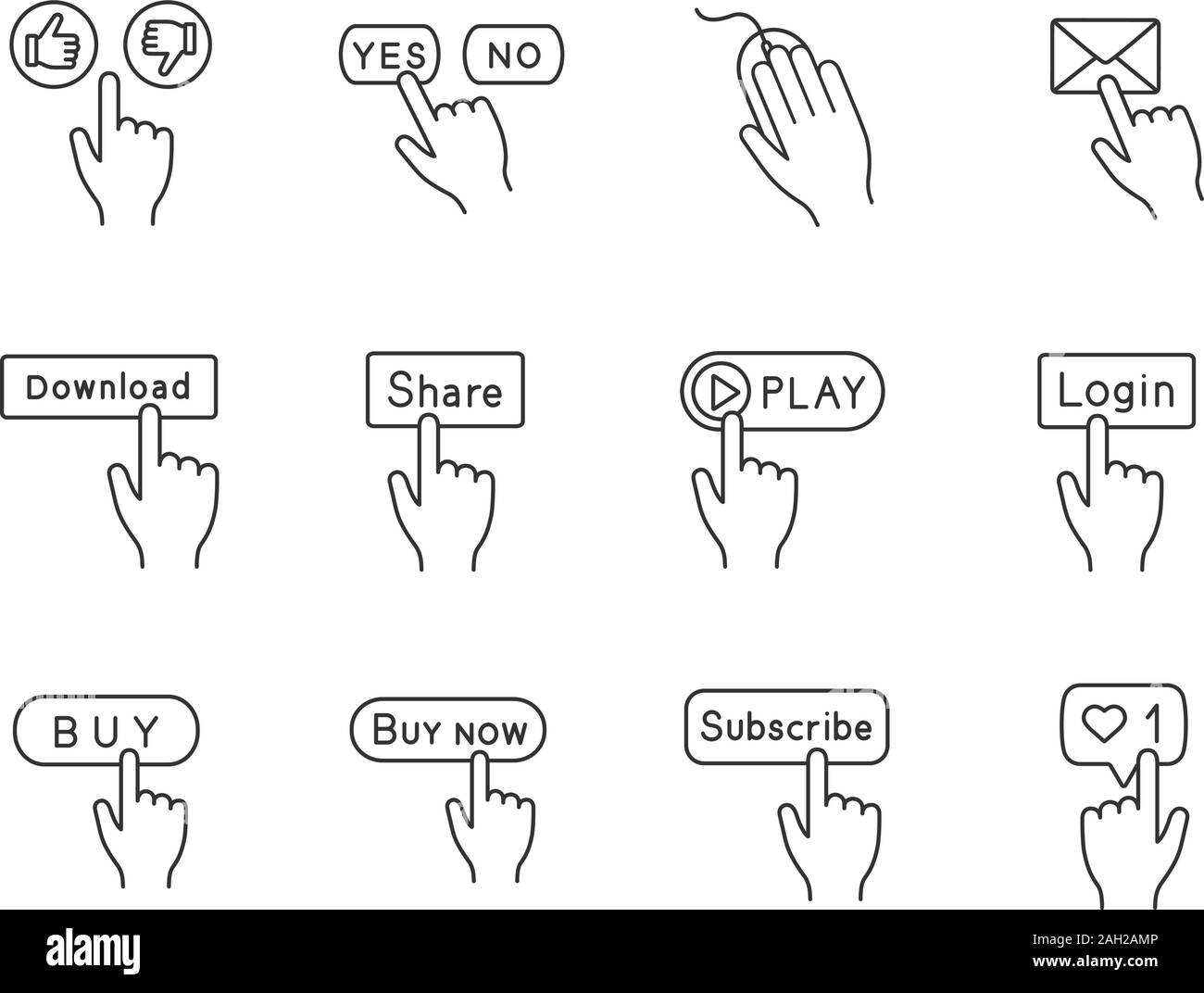 YES NO

Download

Share

PLAY

Login

BUY

Buy now

Subscribe

1

alamy

Image ID: 2AH2AMP
www.alamy.com