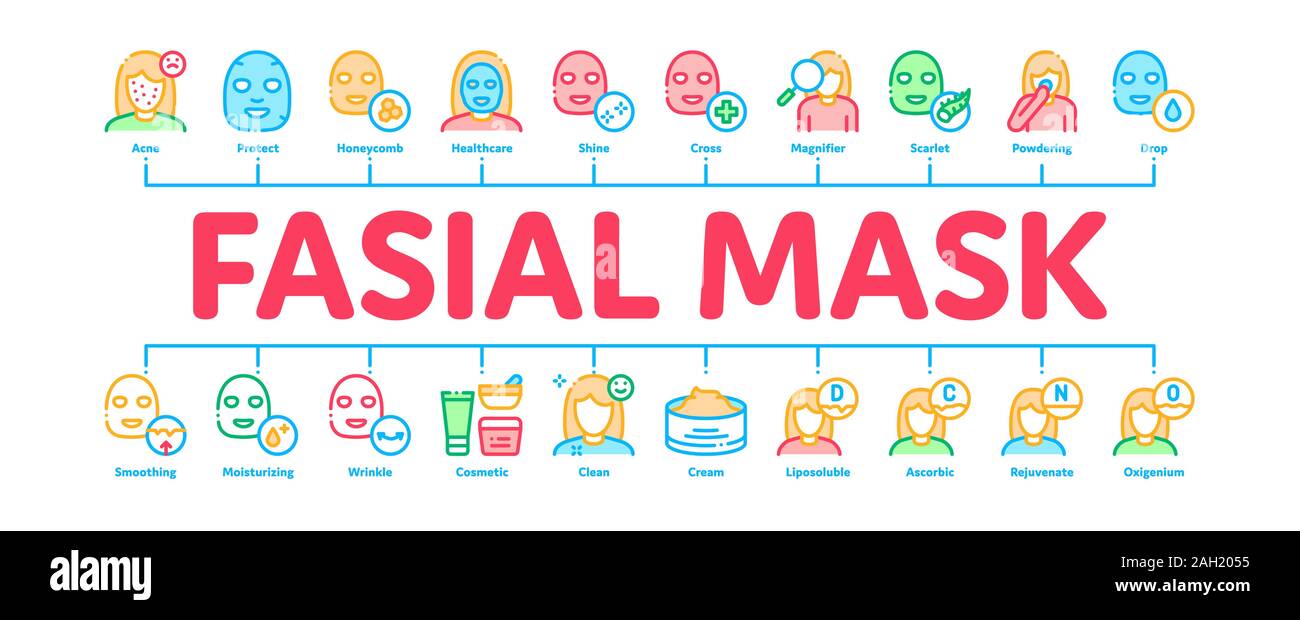 Acne Protect Honeycomb Healthcare Shine Cross Magnifier Scarlet Powdering Drop

FASIAL MASK

D C N O

Smoothing Moisturizing Wrinkle Cosmetic Clean Cream Liposoluble Ascorbic Rejuvenate Oxigenium

alamy

Image ID: 2AH2055
www.alamy.com