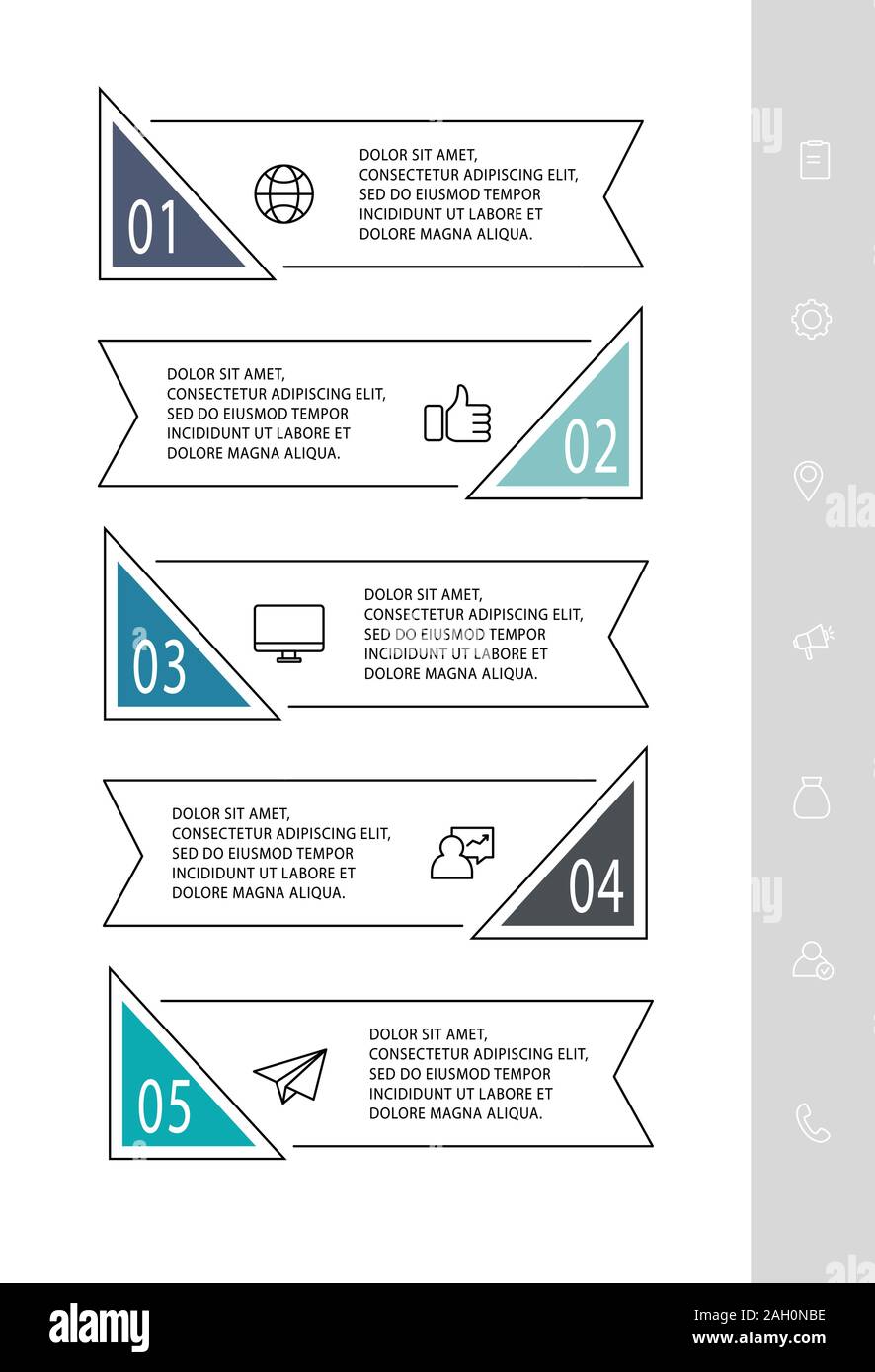 01

DOLOR SIT AMET, CONSECTETUR ADIPISCING ELIT, SED DO EIUSMOD TEMPOR INCIDIDUNT UT LABORE ET DOLORE MAGNA ALIQUA.

DOLOR SIT AMET, CONSECTETUR ADIPISCING ELIT, SED DO EIUSMOD TEMPOR INCIDIDUNT UT LABORE ET DOLORE MAGNA ALIQUA.

02

03

DOLOR SIT AMET, CONSECTETUR ADIPISCING ELIT, SED DO EIUSMOD TEMPOR INCIDIDUNT UT LABORE ET DOLORE MAGNA ALIQUA.

DOLOR SIT AMET, CONSECTETUR ADIPISCING ELIT, SED DO EIUSMOD TEMPOR INCIDIDUNT UT LABORE ET DOLORE MAGNA ALIQUA.

04

05

DOLOR SIT AMET, CONSECTETUR ADIPISCING ELIT, SED DO EIUSMOD TEMPOR INCIDIDUNT UT LABORE ET DOLORE MAGNA ALIQUA.

alamy

Image ID: 2AH0NBE
www.alamy.com