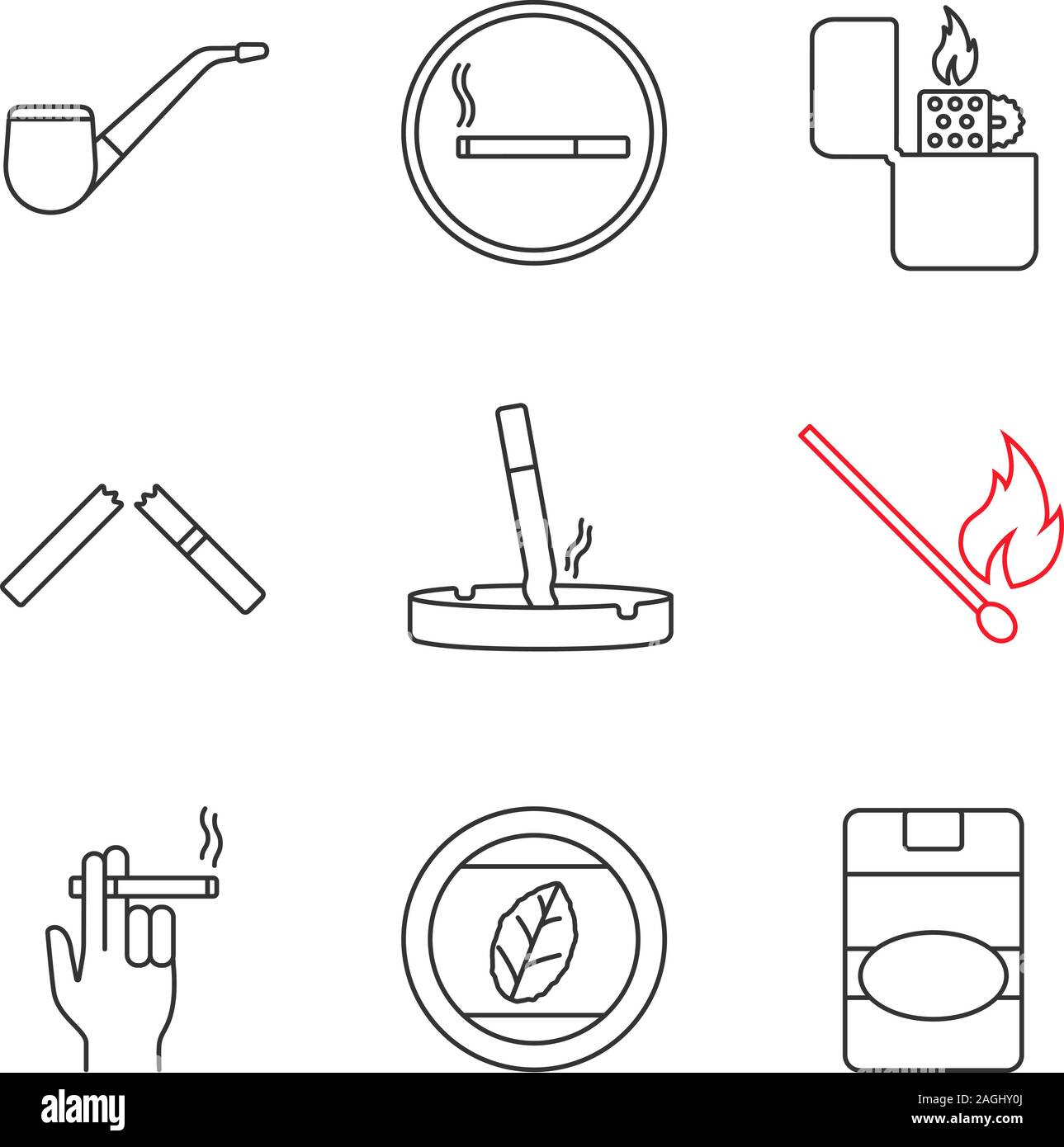 alamy

Image ID: 2AGHY0J
www.alamy.com