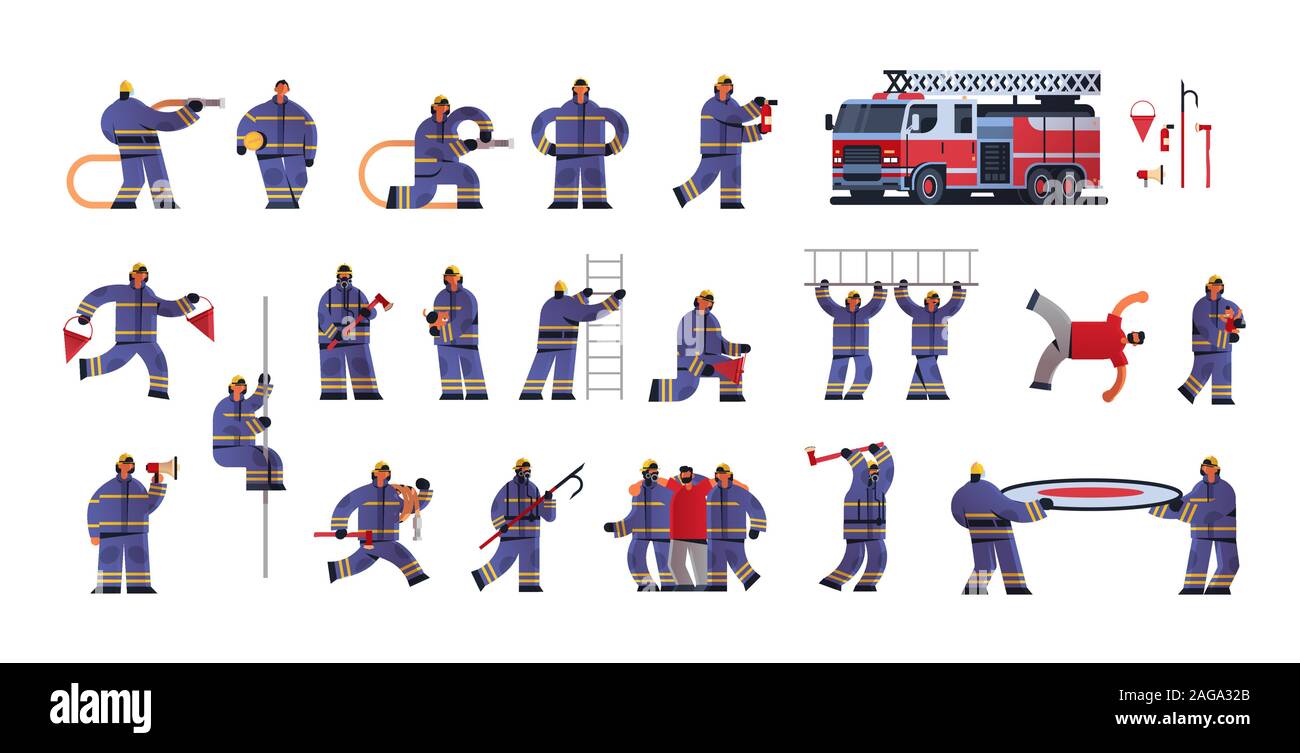 alamy

Image ID: 2AGA32B
www.alamy.com