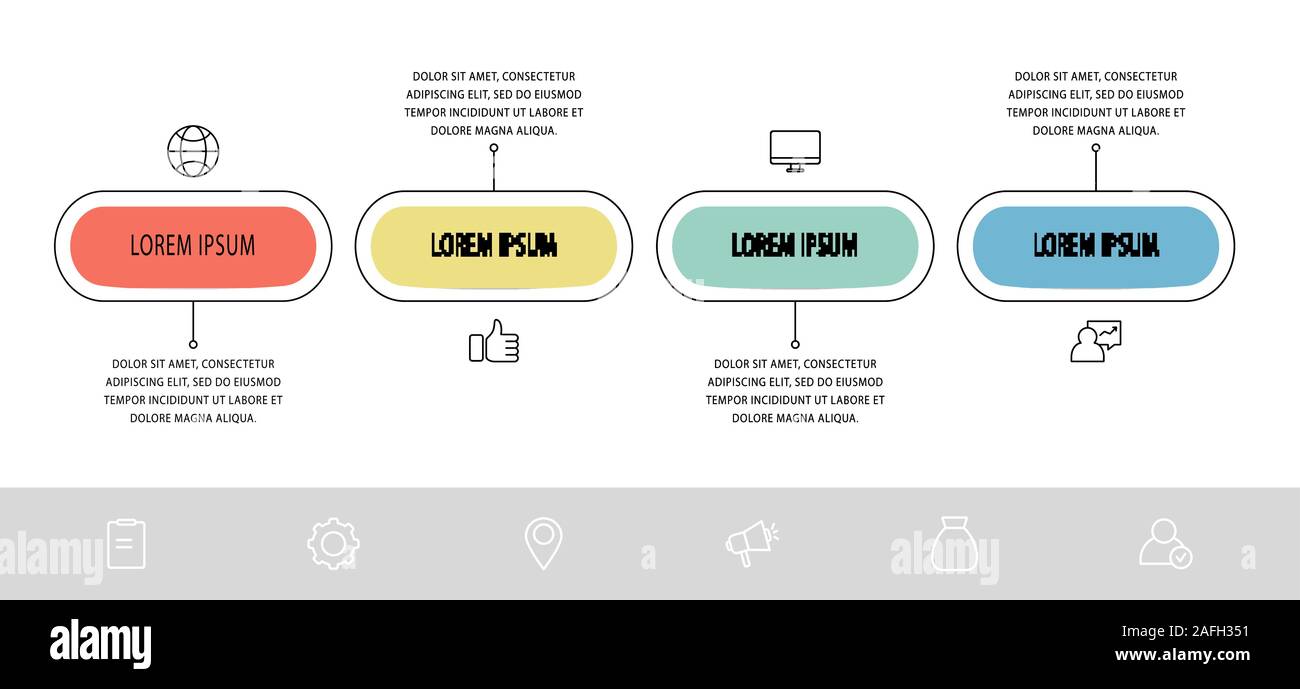 DOLOR SIT AMET, CONSECTETUR ADIPISCING ELIT, SED DO EIUSMOD TEMPOR INCIDIDUNT UT LABORE ET DOLORE MAGNA ALIQUA.

DOLOR SIT AMET, CONSECTETUR ADIPISCING ELIT, SED DO EIUSMOD TEMPOR INCIDIDUNT UT LABORE ET DOLORE MAGNA ALIQUA.

LOREM IPSUM

LOREM IPSUM

LOREM IPSUM

LOREM IPSUM

DOLOR SIT AMET, CONSECTETUR ADIPISCING ELIT, SED DO EIUSMOD TEMPOR INCIDIDUNT UT LABORE ET DOLORE MAGNA ALIQUA.

DOLOR SIT AMET, CONSECTETUR ADIPISCING ELIT, SED DO EIUSMOD TEMPOR INCIDIDUNT UT LABORE ET DOLORE MAGNA ALIQUA.

alamy

a

alamy

a

alamy

Image ID: 2AFH351
www.alamy.com