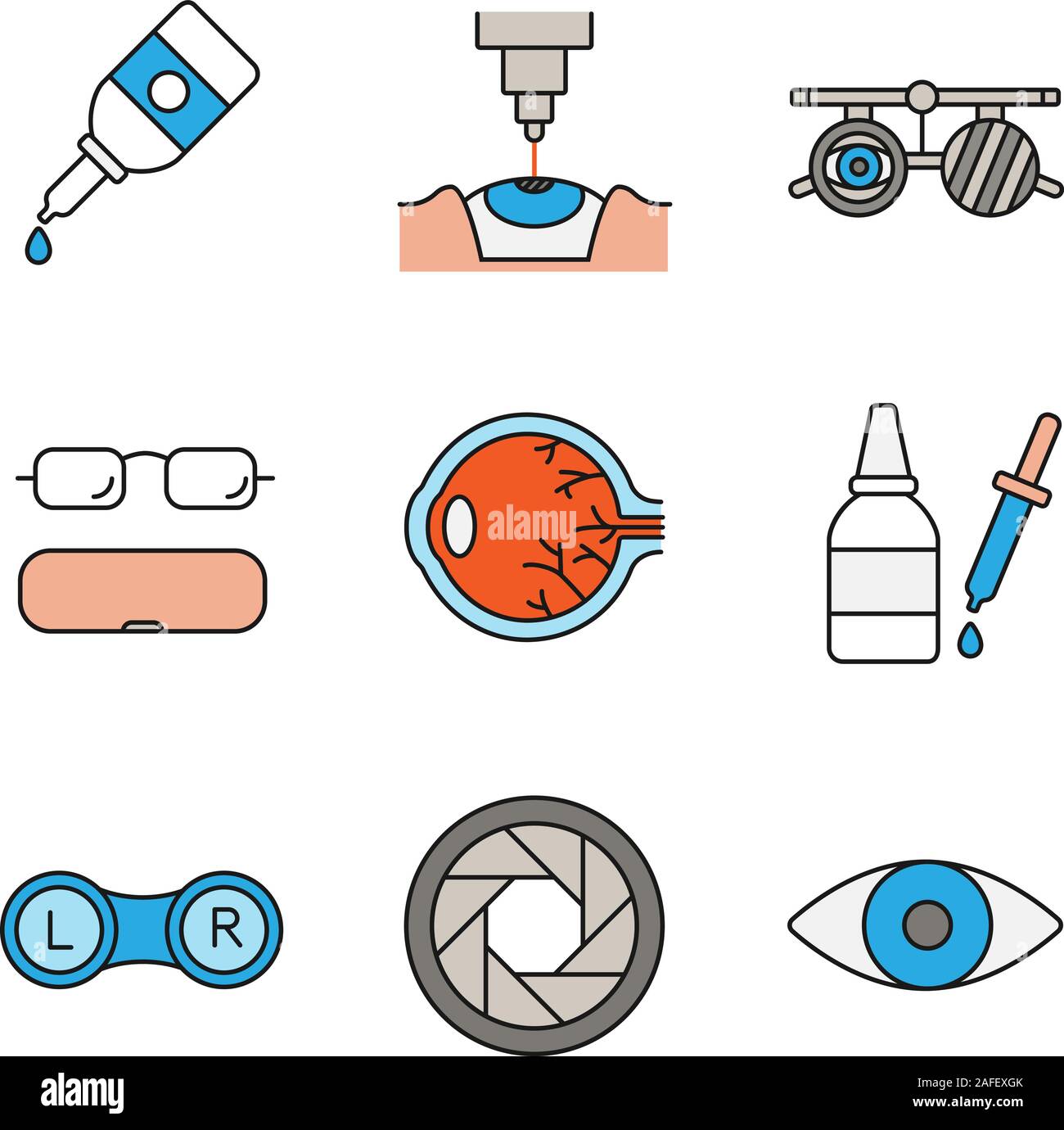 alamy

L

R

alamy

Image ID: 2AFEXGK
www.alamy.com