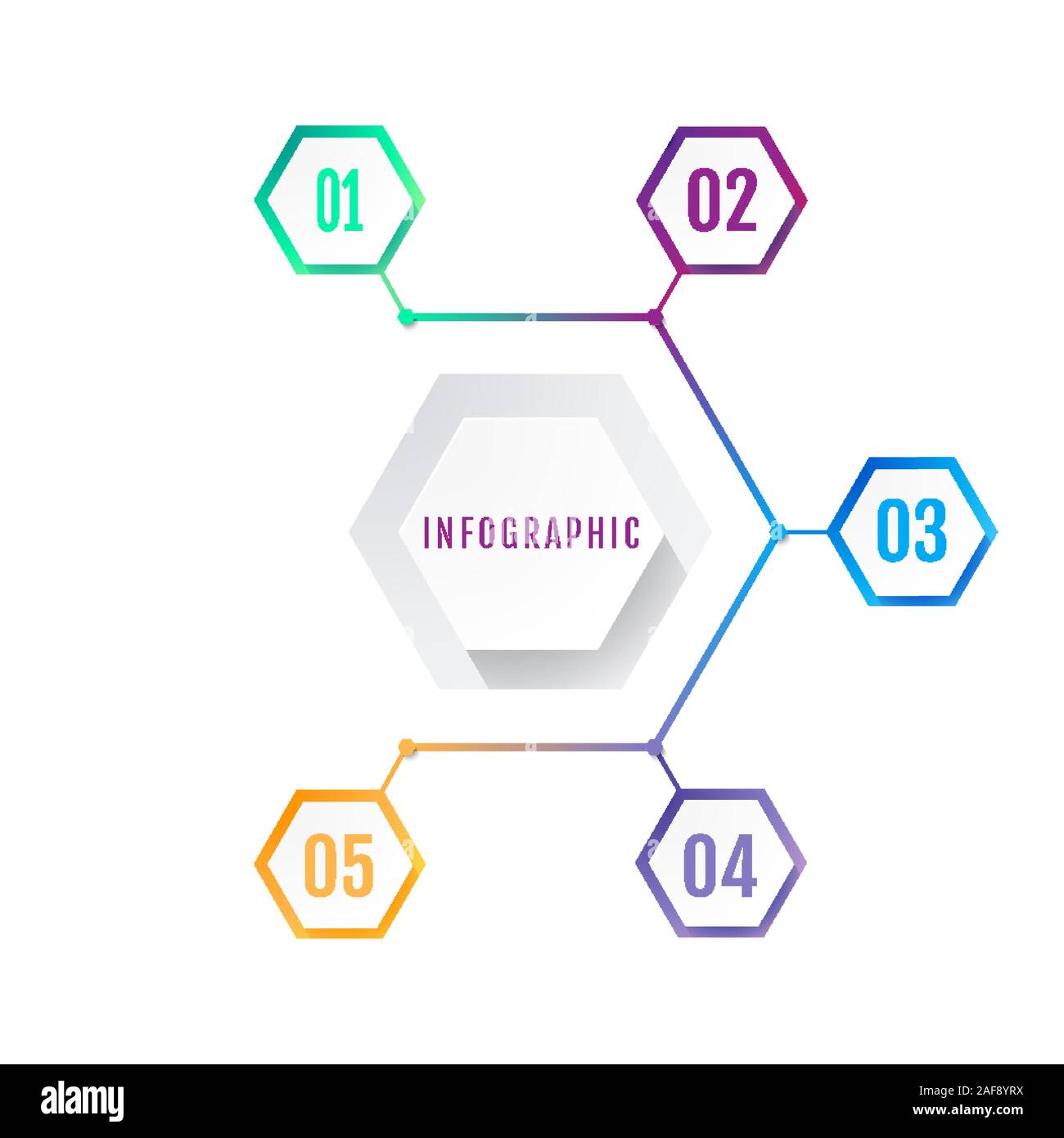 01

02

INFOGRAPHIC

03

05

04

alamy

Image ID: 2AF8YRX
www.alamy.com