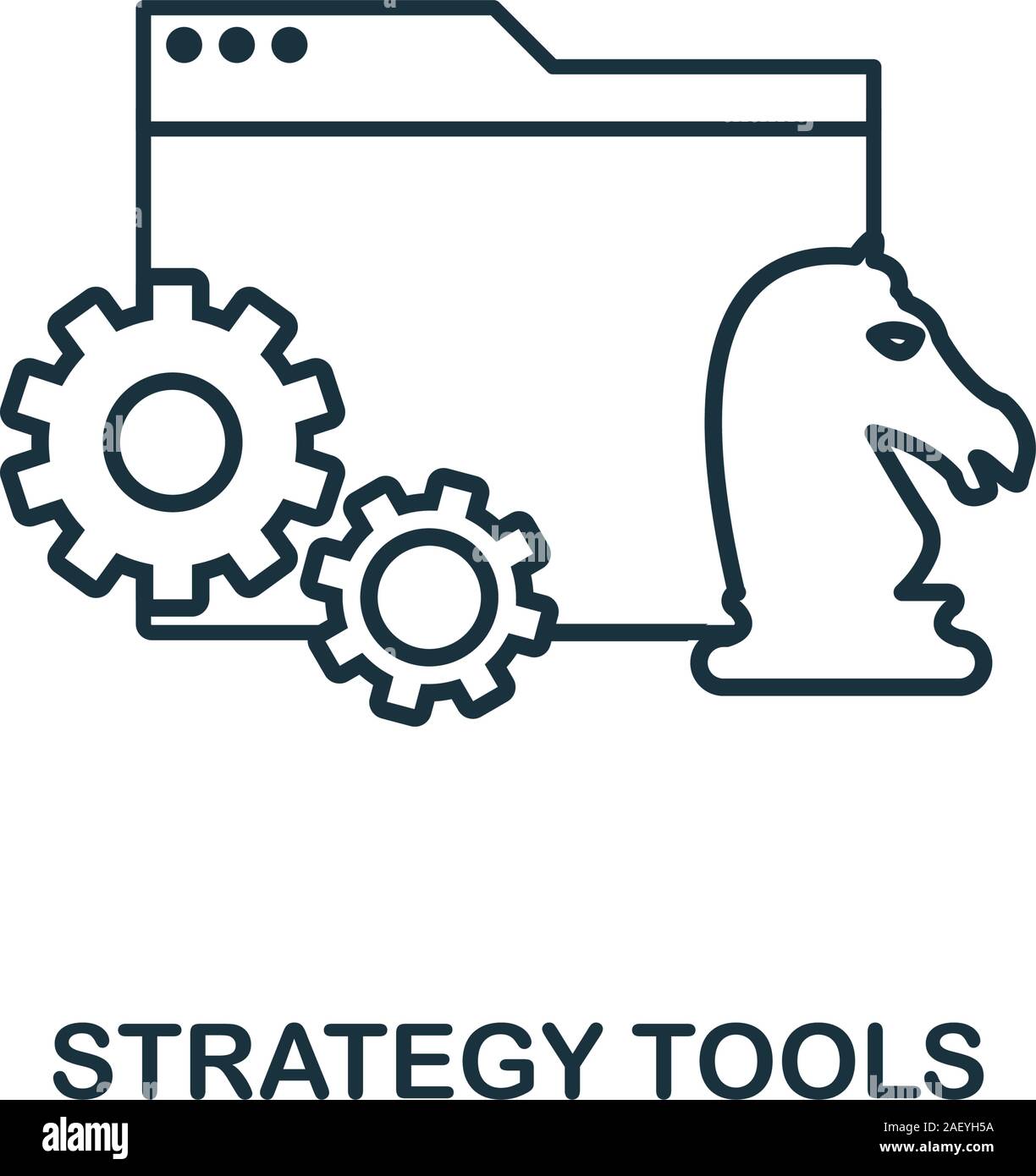 STRATEGY TOOLS

alamy

Image ID: 2AEYH5A
www.alamy.com