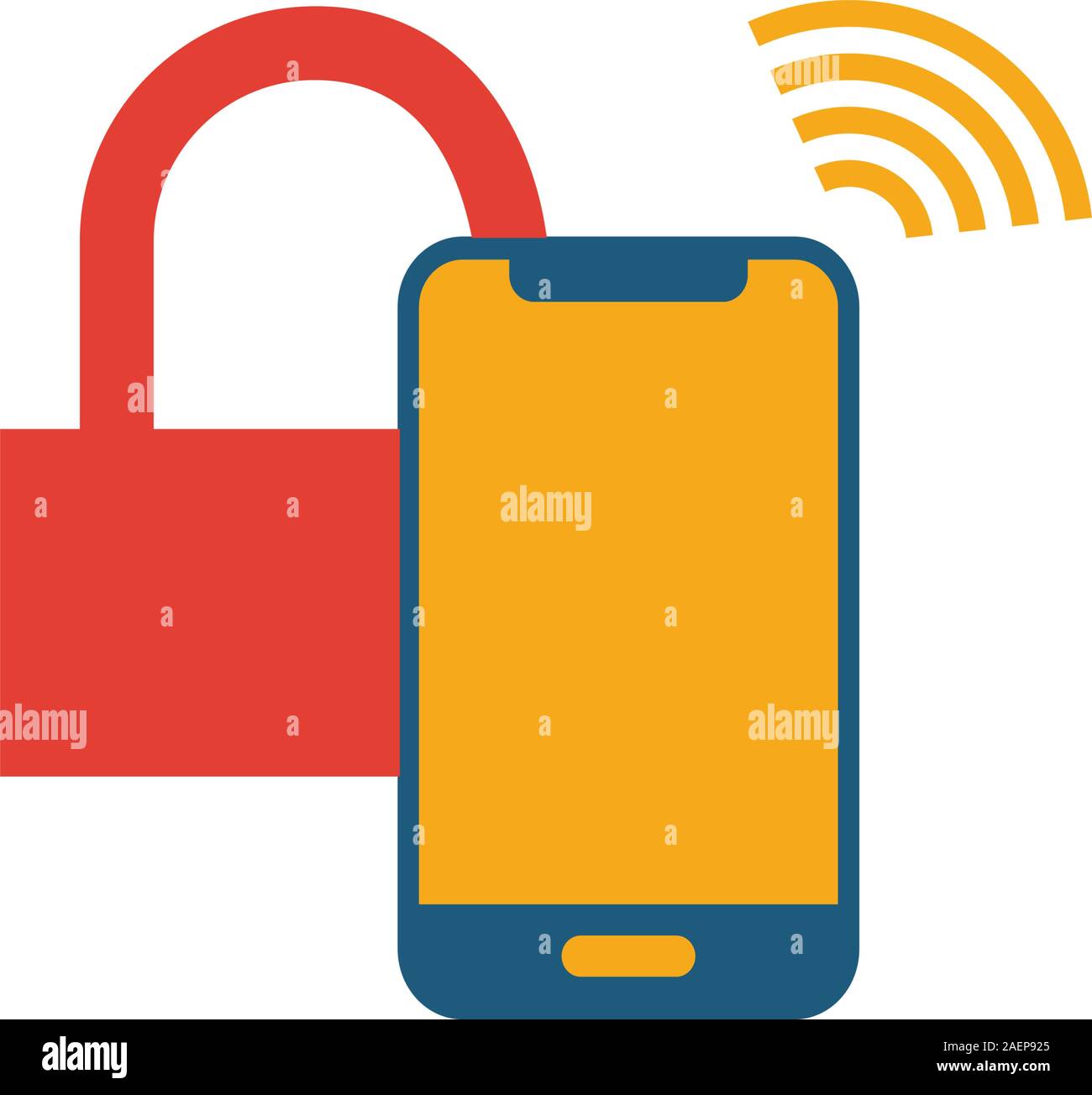 alamy
alamy
alamy
alamy
alamy
Image ID: 2AEP925
www.alamy.com