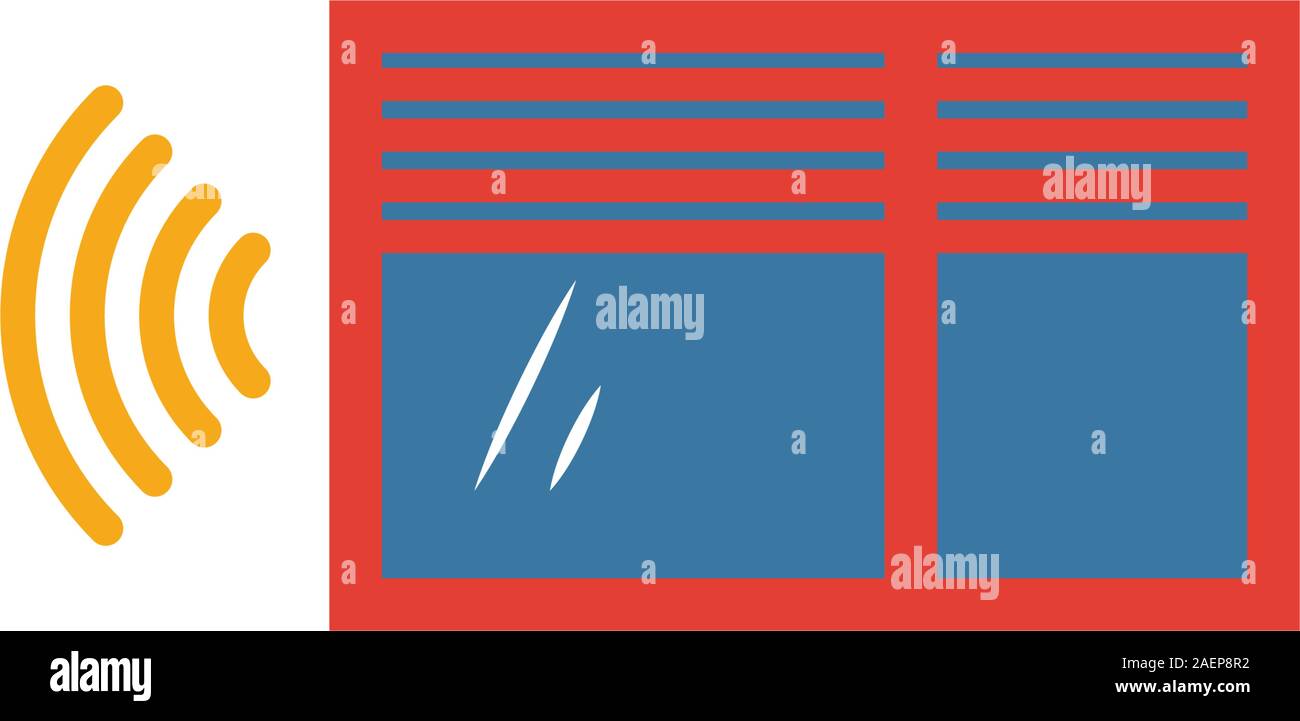 alamy
alamy
alamy
alamy
2AEP8R2
www.alamy.com