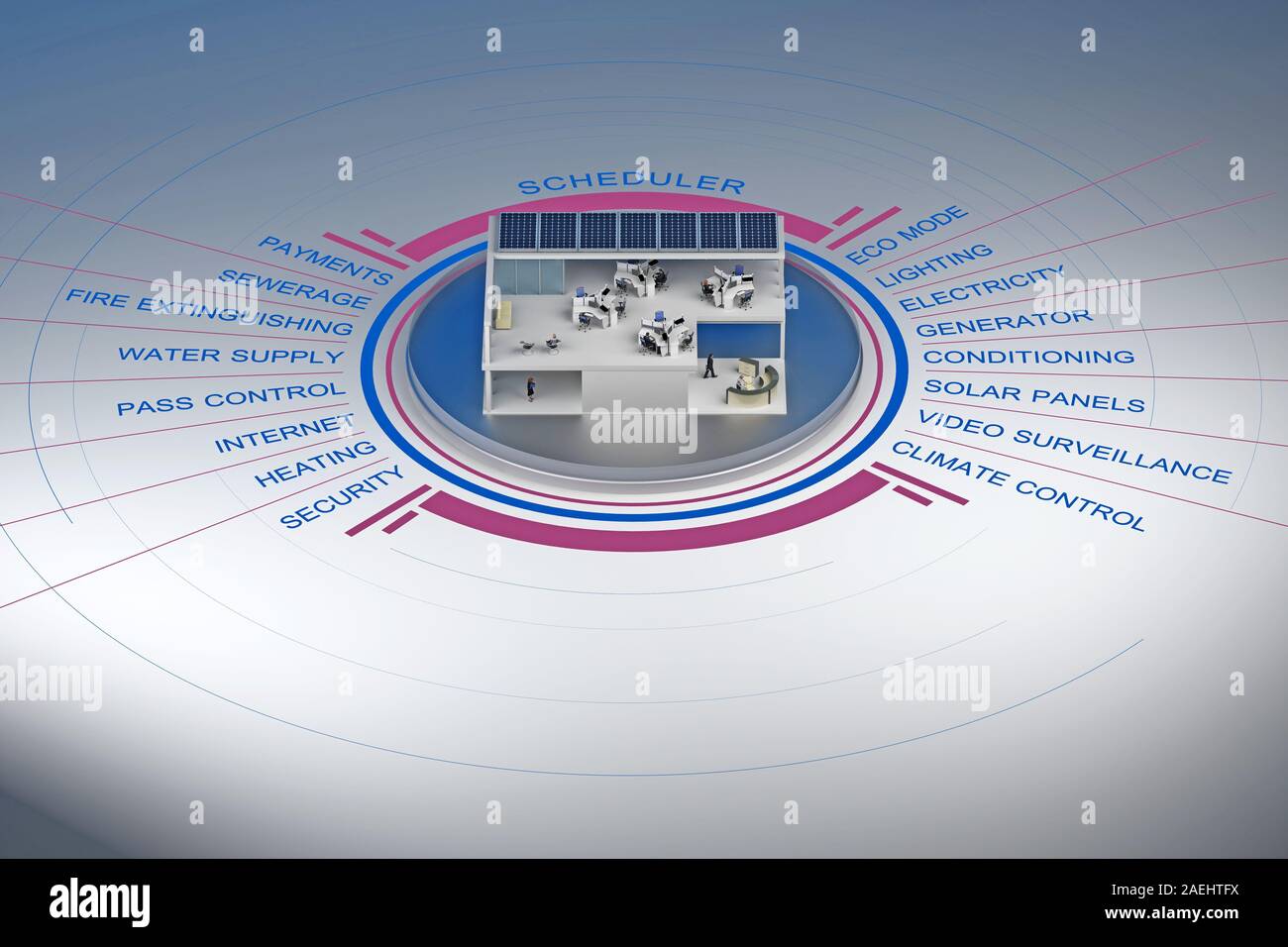 SCHEDULER

PAYMENTS
SEWERAGE
FIRE EXTINGUISHING
WATER SUPPLY
PASS CONTROL
INTERNET
HEATING
SECURITY

ECO MODE
LIGHTING
ELECTRICITY
GENERATOR
CONDITIONING
SOLAR PANELS
VIDEO SURVEILLANCE
CLIMATE CONTROL

alamy
alamy
alamy
alamy
alamy

alamy
Image ID: 2AEHTFX
www.alamy.com