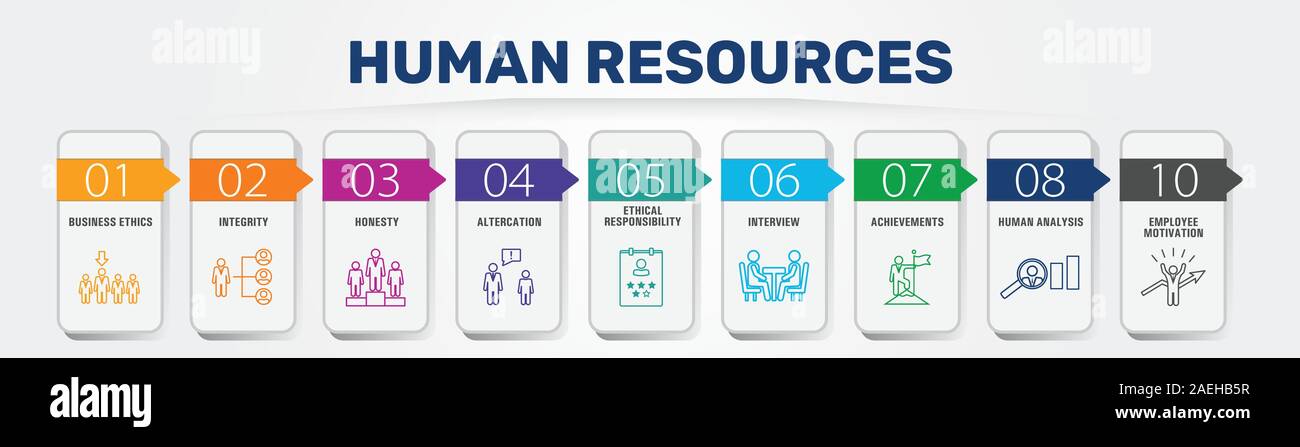 alamy

HUMAN RESOURCES

alamy

01
BUSINESS ETHICS

02
INTEGRITY

03
HONESTY

04
ALTERCATION

05
ETHICAL RESPONSIBILITY

06
INTERVIEW

07
ACHIEVEMENTS

08
HUMAN ANALYSIS

10
EMPLOYEE MOTIVATION

alamy

2AEHB5R
www.alamy.com