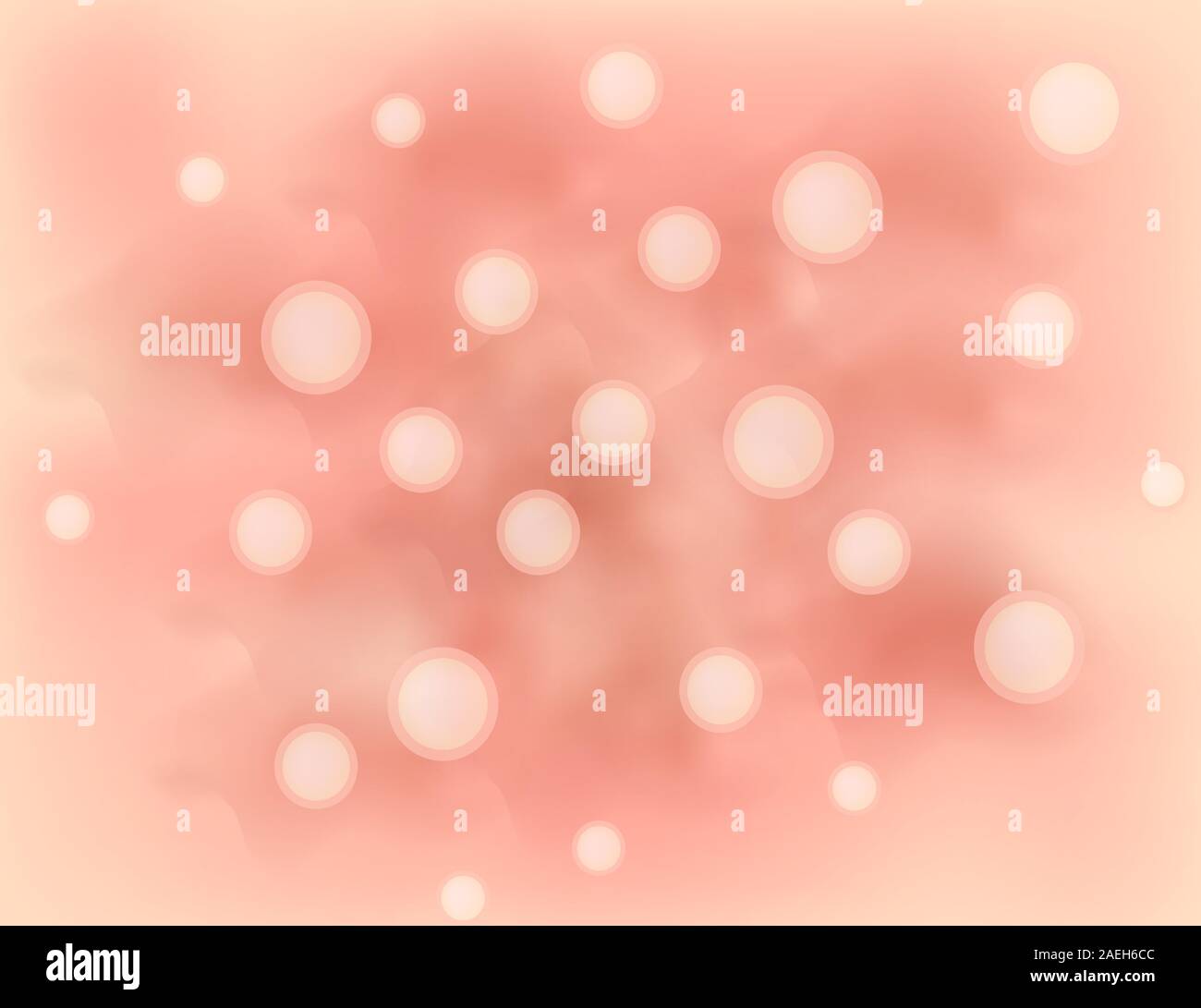 alamy
alamy
alamy
alamy
alamy

alamy

Image ID: 2AEH6CC
www.alamy.com