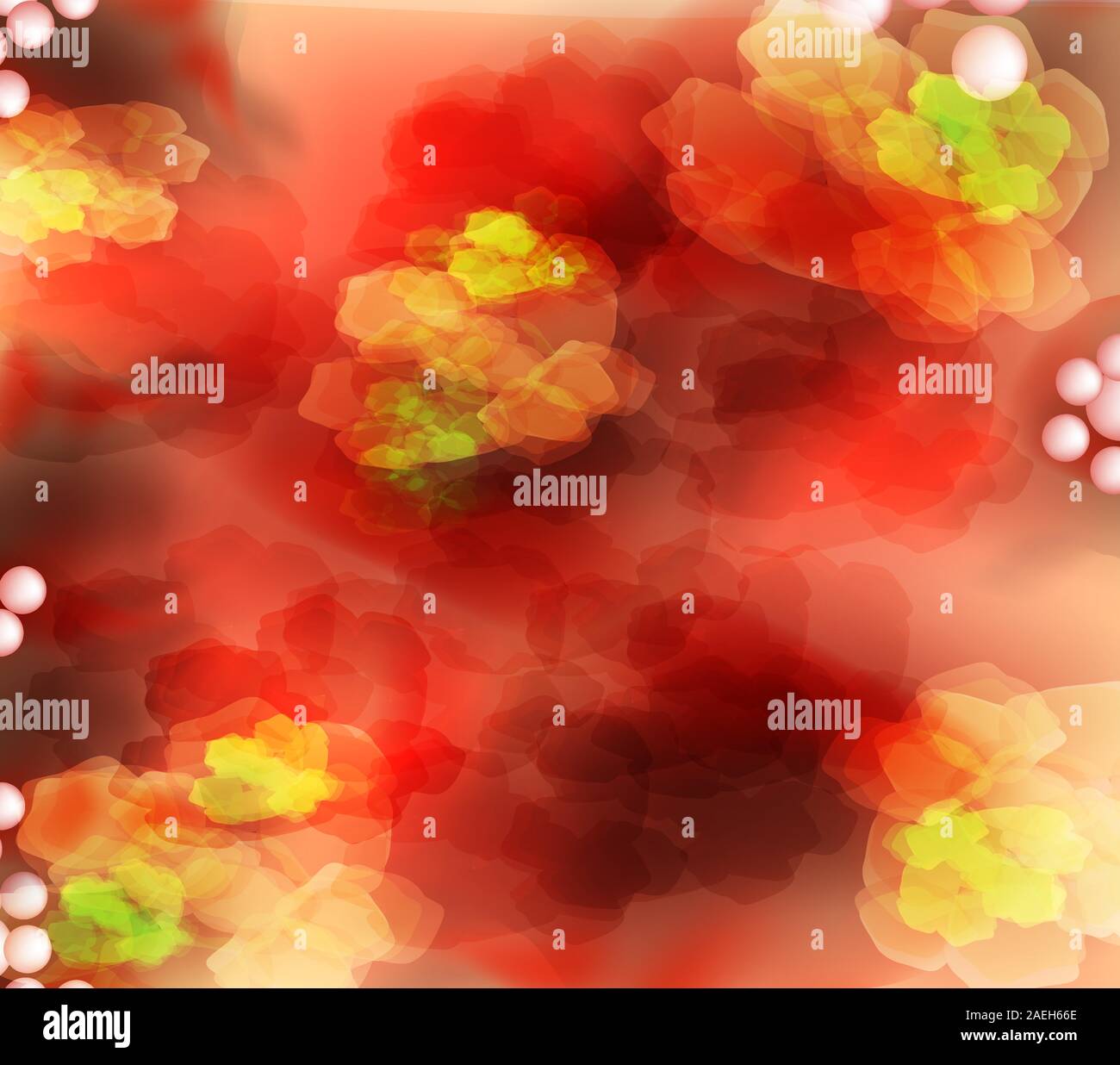 alamy
alamy
alamy
alamy
alamy
alamy
alamy

alamy
Image ID: 2AEH66E
www.alamy.com