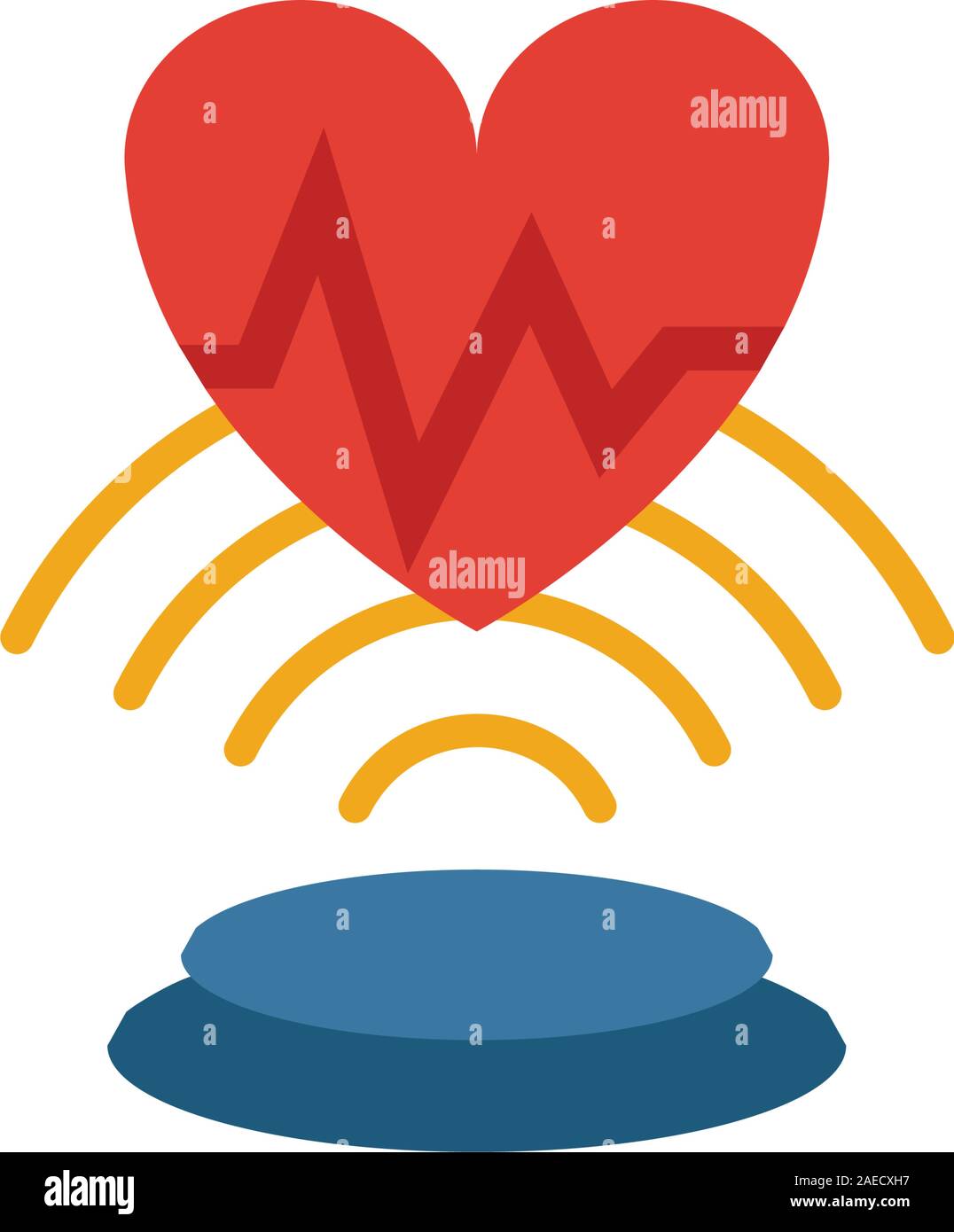 alamy

alamy

alamy

Image ID: 2AECXH7
www.alamy.com