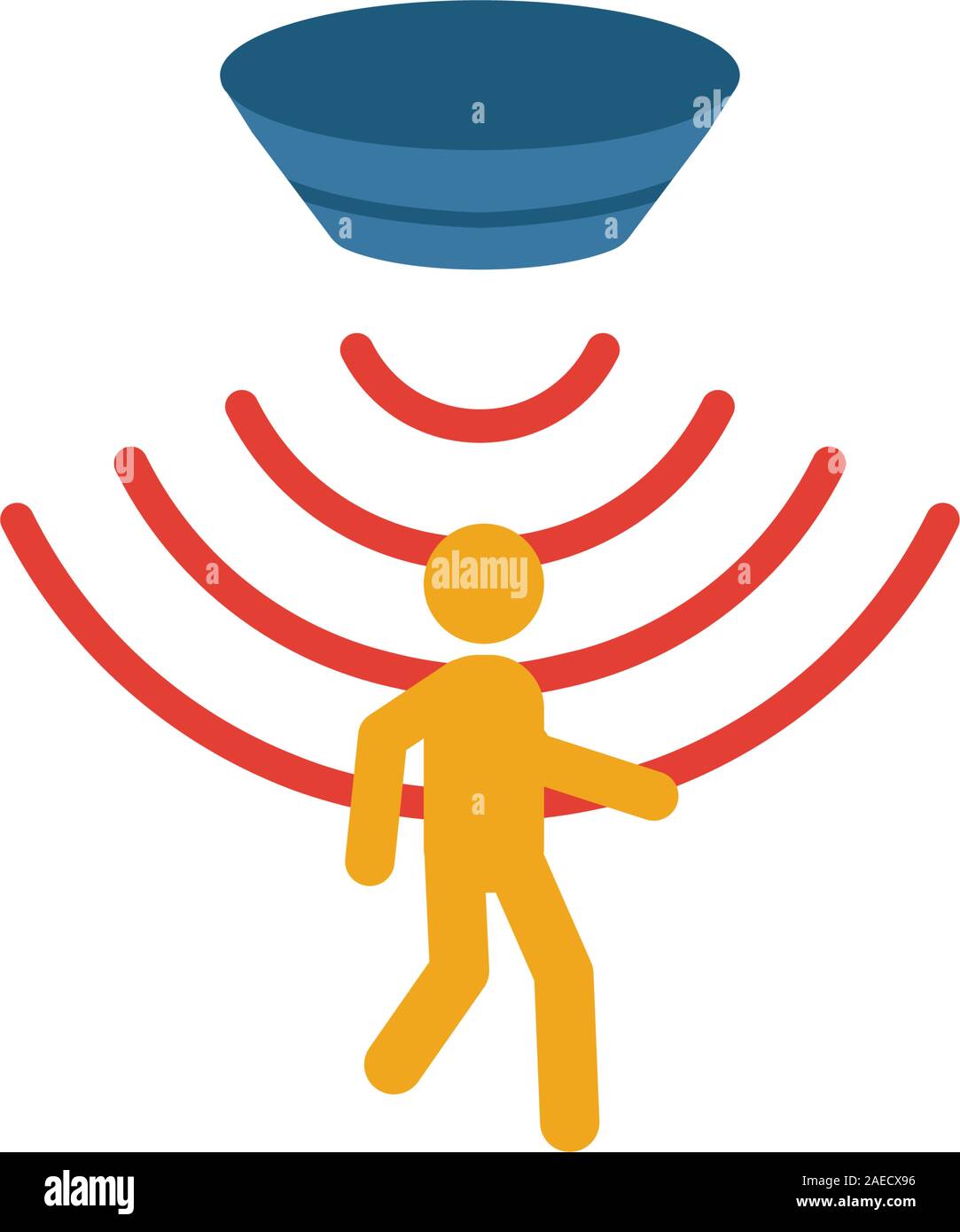 alamy

alamy

Image ID: 2AECX96
www.alamy.com