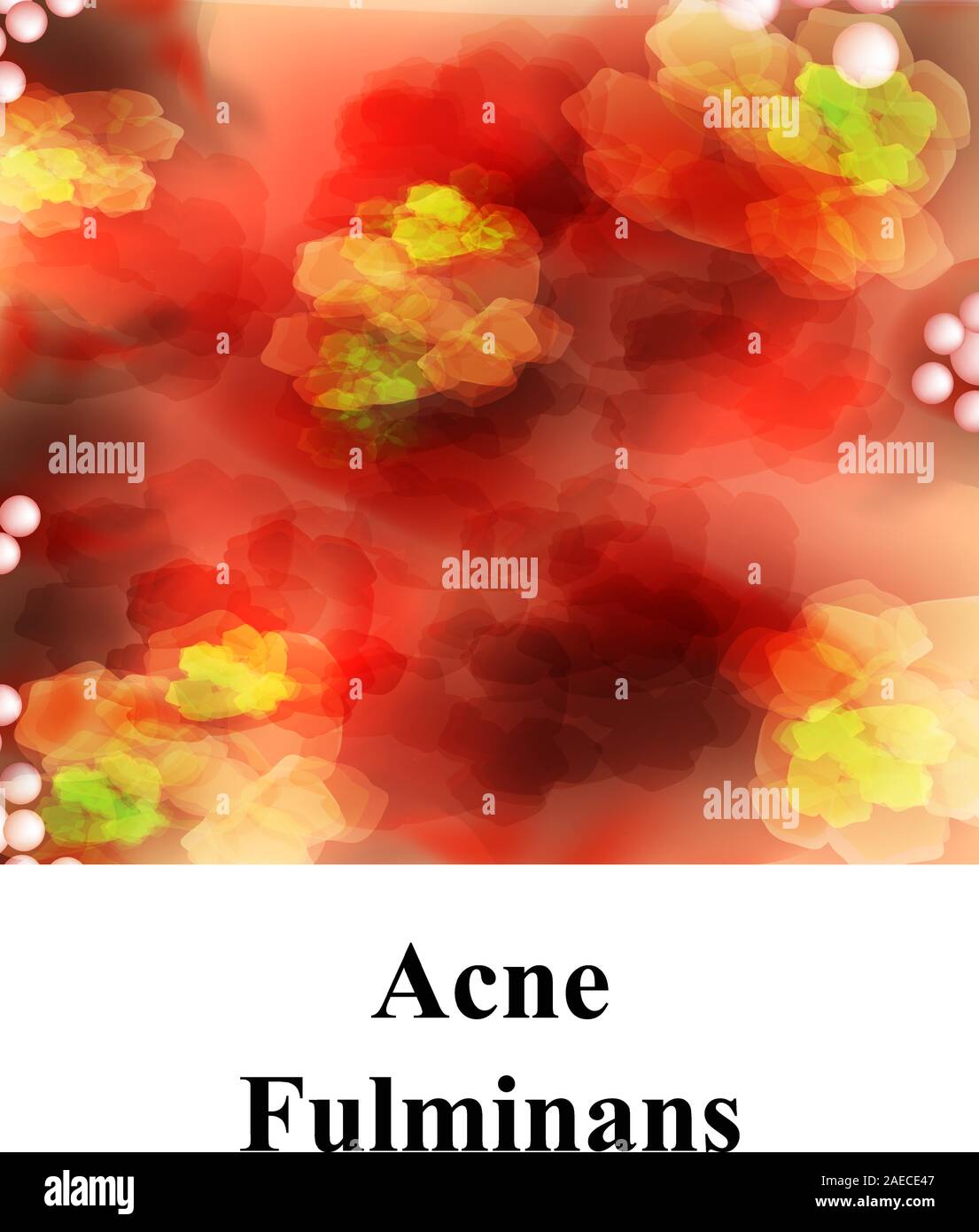 alamy alamy alamy alamy alamy

Acne Fulminans

alamy
Image ID: 2AECE47
www.alamy.com