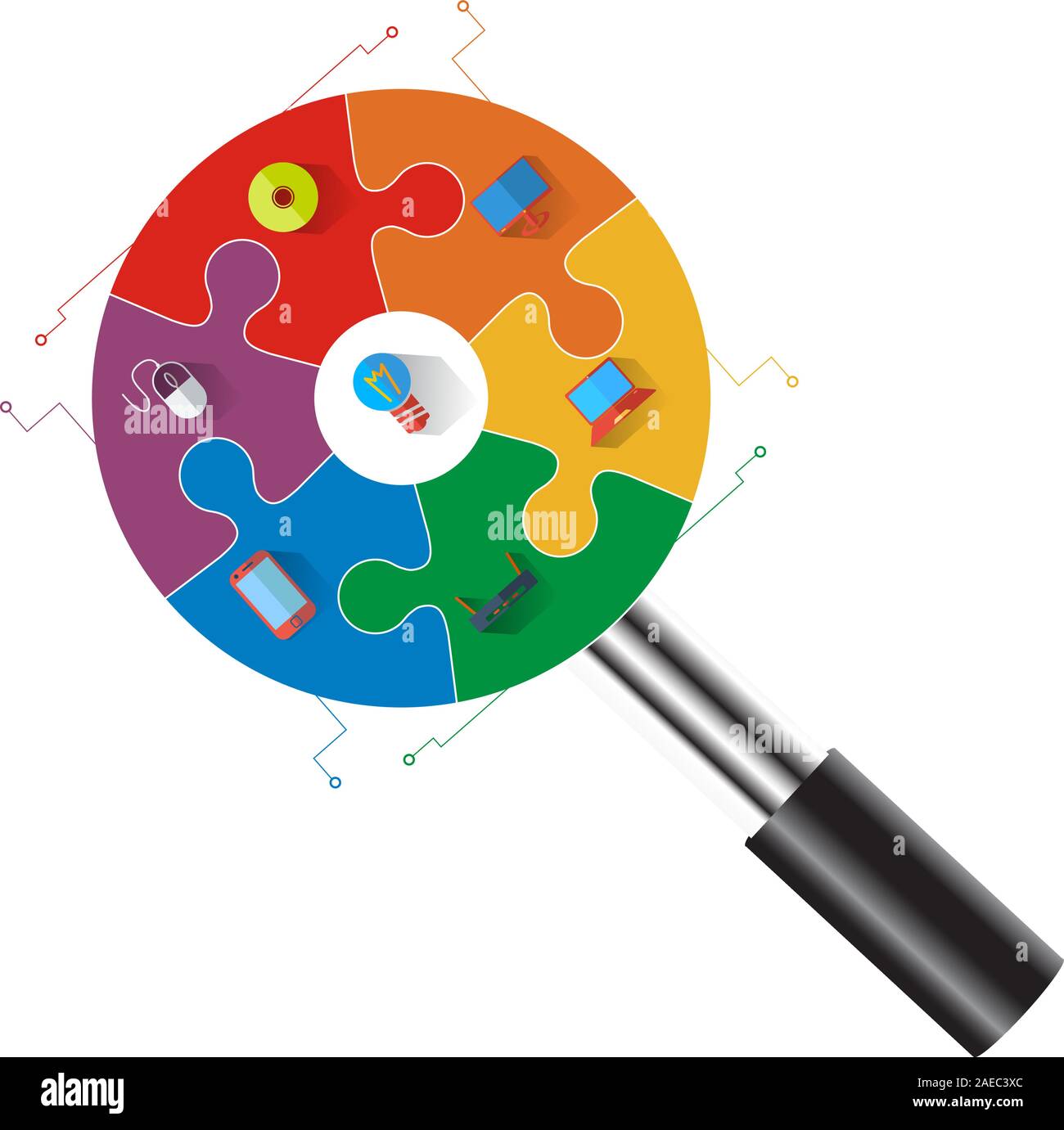 alamy

alamy

alamy

alamy

Image ID: 2AEC3XC
www.alamy.com