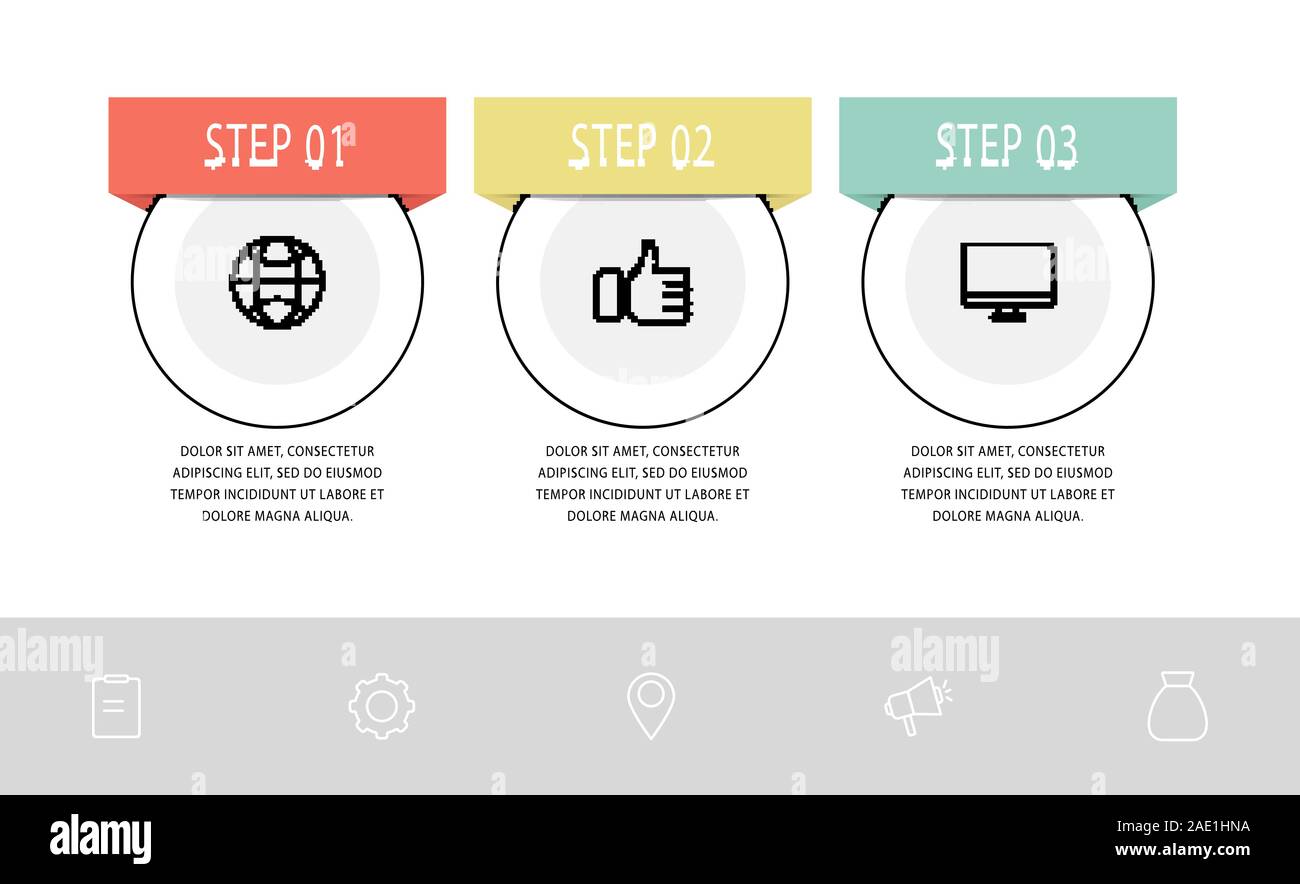 STEP 01

DOLOR SIT AMET, CONSECTETUR ADIPISCING ELIT, SED DO EIUSMOD TEMPOR INCIDIDUNT UT LABORE ET DOLORE MAGNA ALIQUA.

STEP 02

DOLOR SIT AMET, CONSECTETUR ADIPISCING ELIT, SED DO EIUSMOD TEMPOR INCIDIDUNT UT LABORE ET DOLORE MAGNA ALIQUA.

STEP 03

DOLOR SIT AMET, CONSECTETUR ADIPISCING ELIT, SED DO EIUSMOD TEMPOR INCIDIDUNT UT LABORE ET DOLORE MAGNA ALIQUA.

alamy

alamy

alamy

2AE1HNA
www.alamy.com