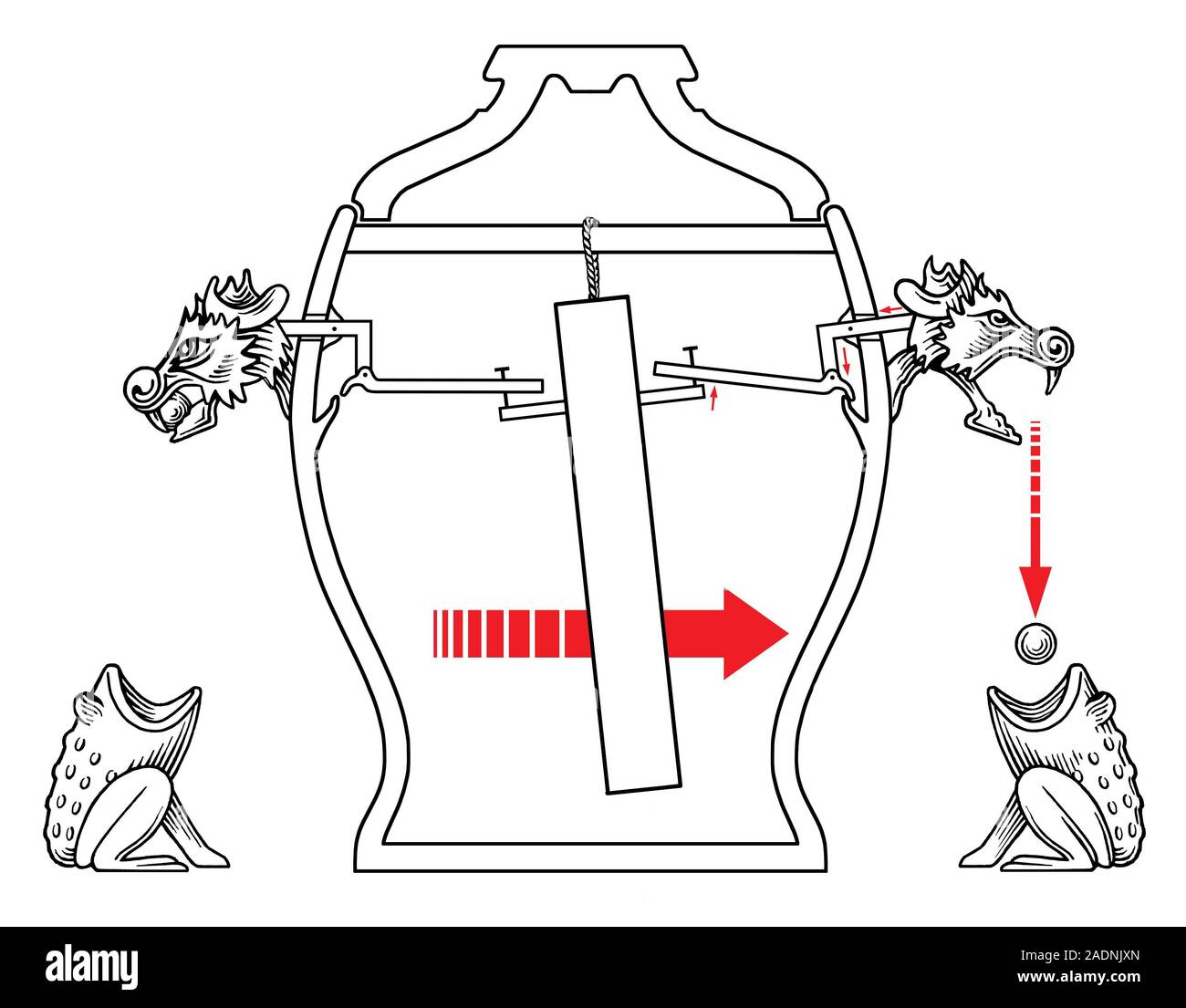 alamy

Image ID: 2ADNJXN
www.alamy.com