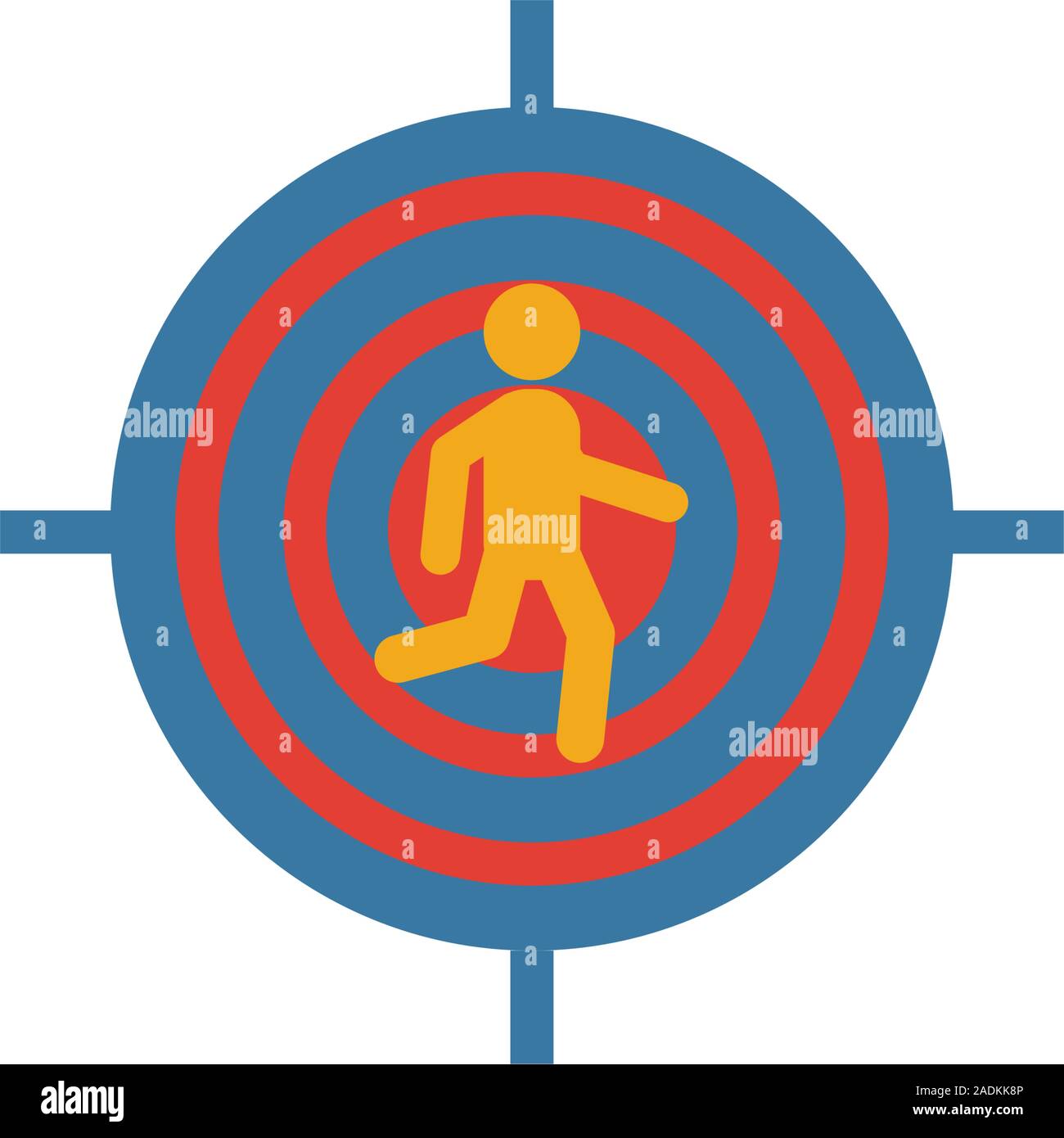 alamy
alamy
alamy
alamy

alamy
Image ID: 2ADKK8P
www.alamy.com