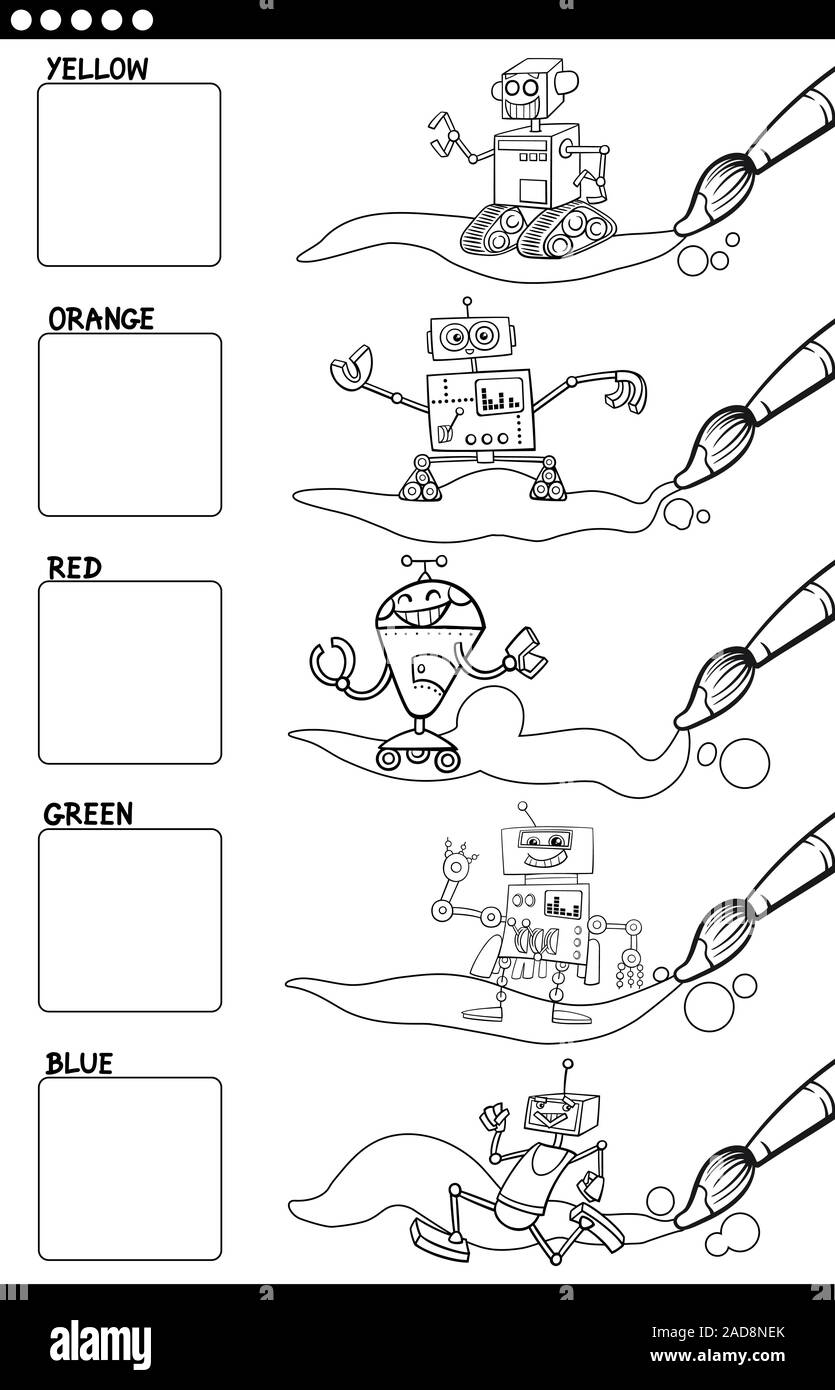 YELLOW

ORANGE

RED

GREEN

BLUE

alamy

Image ID: 2AD8NEK
www.alamy.com