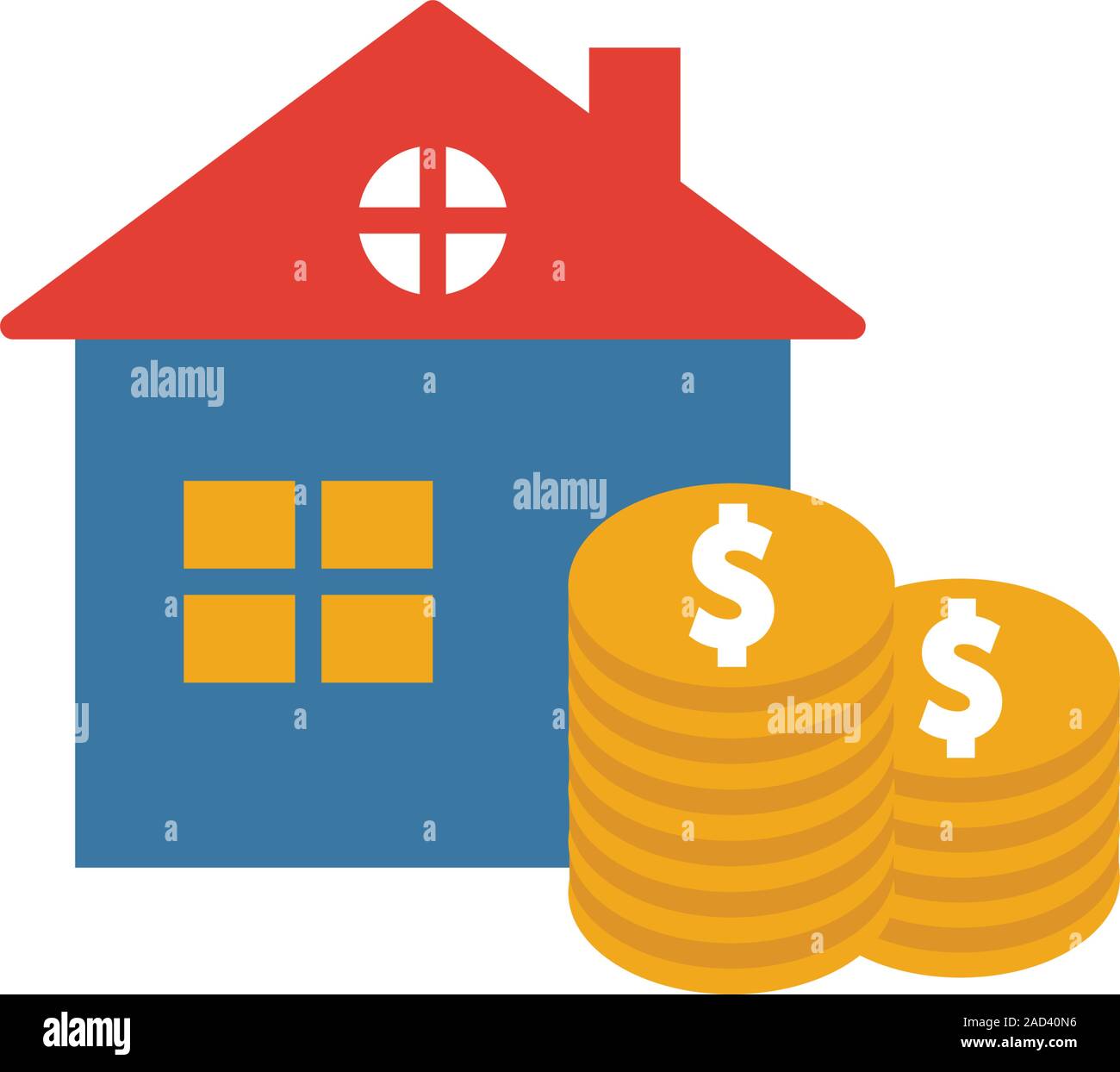 alamy
alamy
$
$
alamy
alamy
Image ID: 2AD40N6
www.alamy.com