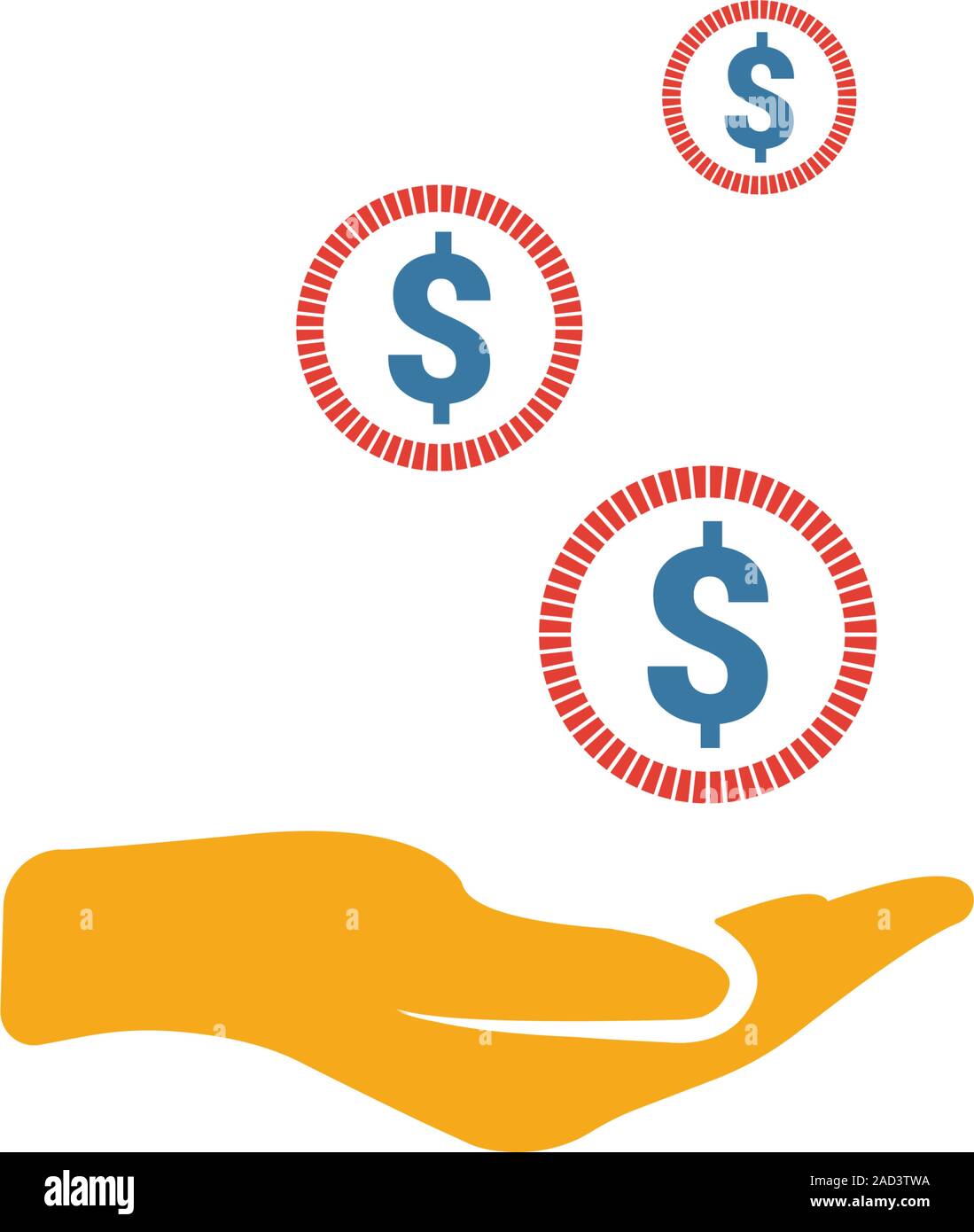 $

$

$

alamy

Image ID: 2AD3TWA
www.alamy.com