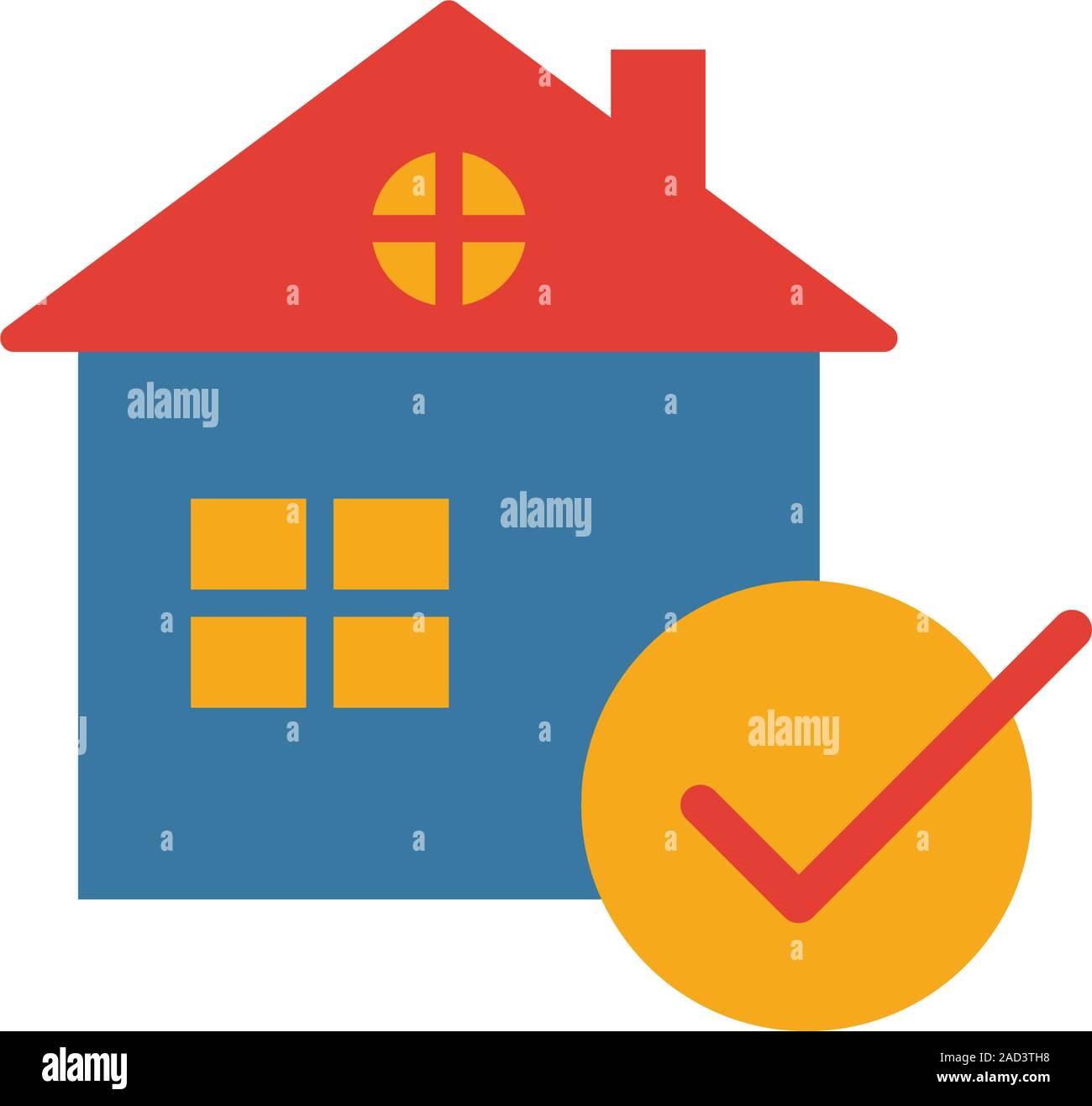 alamy

alamy

alamy

alamy

Image ID: 2AD3TH8
www.alamy.com