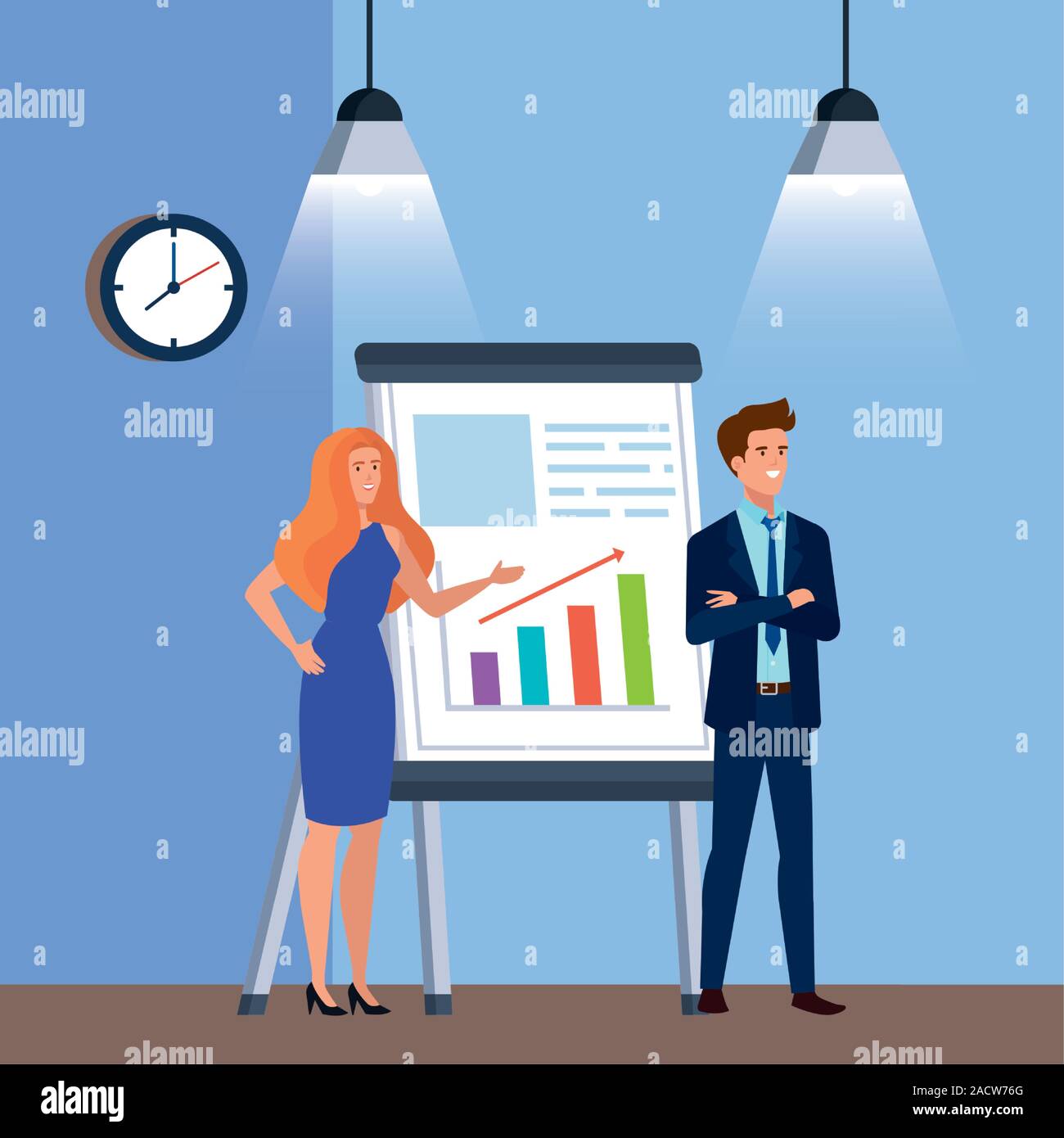 alamy
alamy
alamy
alamy
alamy
alamy
alamy
alamy
alamy

alamy

Image ID: 2ACW76G
www.alamy.com