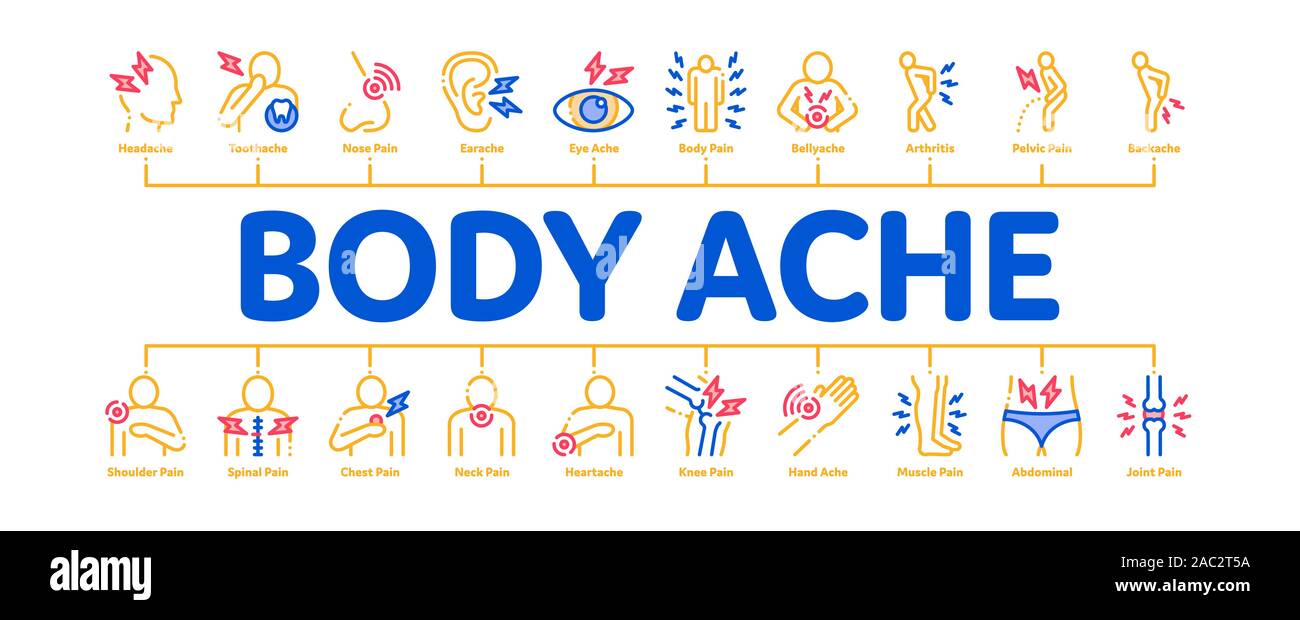 Headache
Toothache
Nose Pain
Earache
Eye Ache
Body Pain
Bellyache
Arthritis
Pelvic Pain
Backache

BODY ACHE

Shoulder Pain
Spinal Pain
Chest Pain
Neck Pain
Heartache
Knee Pain
Hand Ache
Muscle Pain
Abdominal
Joint Pain

alamy
Image ID: 2AC2T5A
www.alamy.com