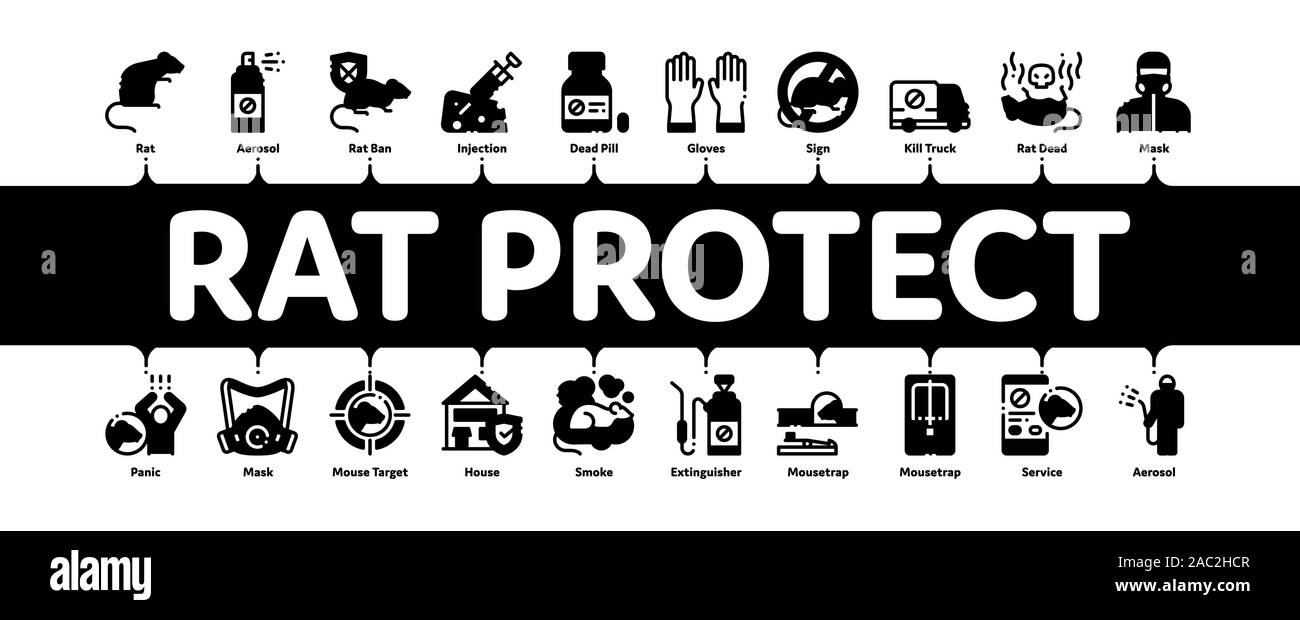 Rat
Aerosol
Rat Ban
Injection
Dead Pill
Gloves
Sign
Kill Truck
Rat Dead
Mask

RAT PROTECT

Panic
Mask
Mouse Target
House
Smoke
Extinguisher
Mousetrap
Mousetrap
Service
Aerosol

alamy
Image ID: 2AC2HCR
www.alamy.com