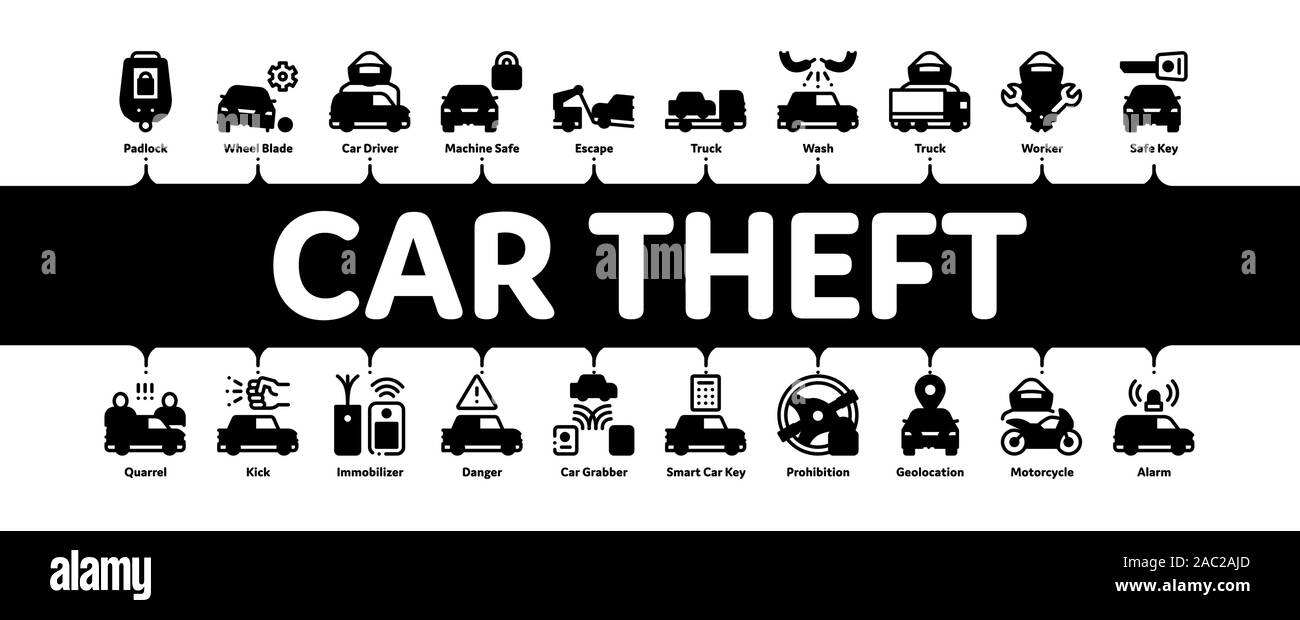 Padlock
Wheel Blade
Car Driver
Machine Safe
Escape
Truck
Wash
Truck
Worker
Safe Key

CAR THEFT

Quarrel
Kick
Immobilizer
Danger
Car Grabber
Smart Car Key
Prohibition
Geolocation
Motorcycle
Alarm

alamy
Image ID: 2AC2AJD
www.alamy.com