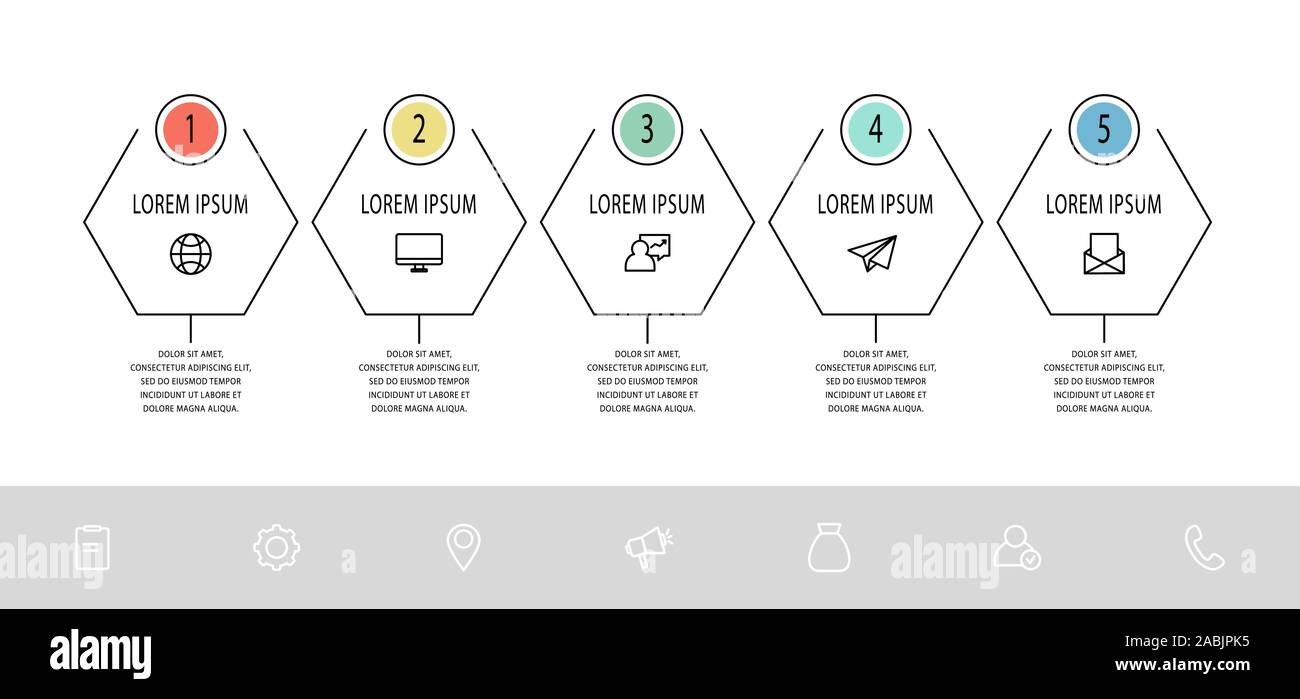 1

LOREM IPSUM

DOLOR SIT AMET, CONSECTETUR ADIPISCING ELIT, SED DO EIUSMOD TEMPOR INCIDIDUNT UT LABORE ET DOLORE MAGNA ALIQUA.

2

LOREM IPSUM

DOLOR SIT AMET, CONSECTETUR ADIPISCING ELIT, SED DO EIUSMOD TEMPOR INCIDIDUNT UT LABORE ET DOLORE MAGNA ALIQUA.

3

LOREM IPSUM

DOLOR SIT AMET, CONSECTETUR ADIPISCING ELIT, SED DO EIUSMOD TEMPOR INCIDIDUNT UT LABORE ET DOLORE MAGNA ALIQUA.

4

LOREM IPSUM

DOLOR SIT AMET, CONSECTETUR ADIPISCING ELIT, SED DO EIUSMOD TEMPOR INCIDIDUNT UT LABORE ET DOLORE MAGNA ALIQUA.

5

LOREM IPSUM

DOLOR SIT AMET, CONSECTETUR ADIPISCING ELIT, SED DO EIUSMOD TEMPOR INCIDIDUNT UT LABORE ET DOLORE MAGNA ALIQUA.

alamy a alamy a

alamy

2ABJPK5
www.alamy.com