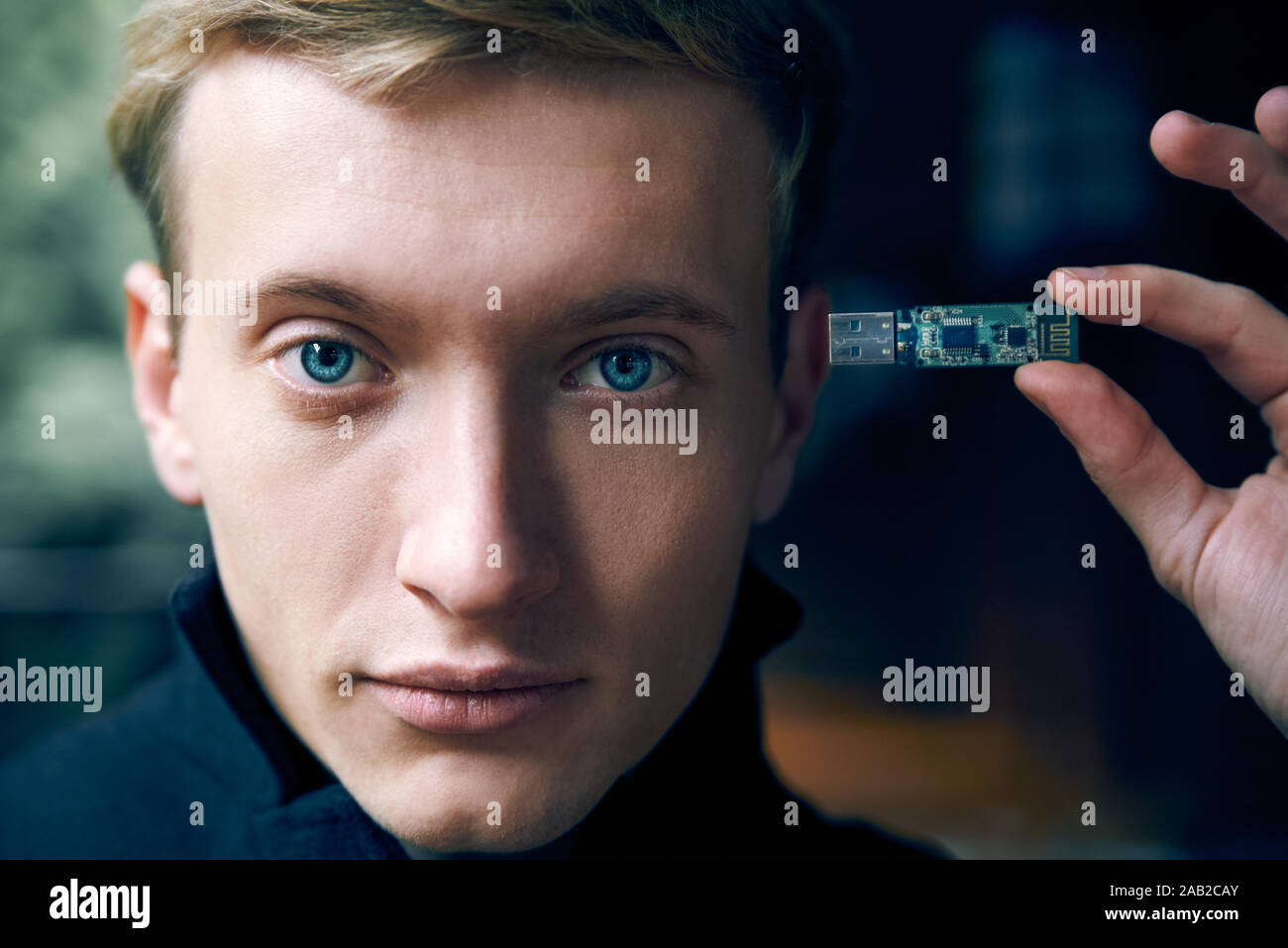 alamy
alamy
alamy
alamy
alamy
alamy
Image ID: 2AB2CAY
www.alamy.com