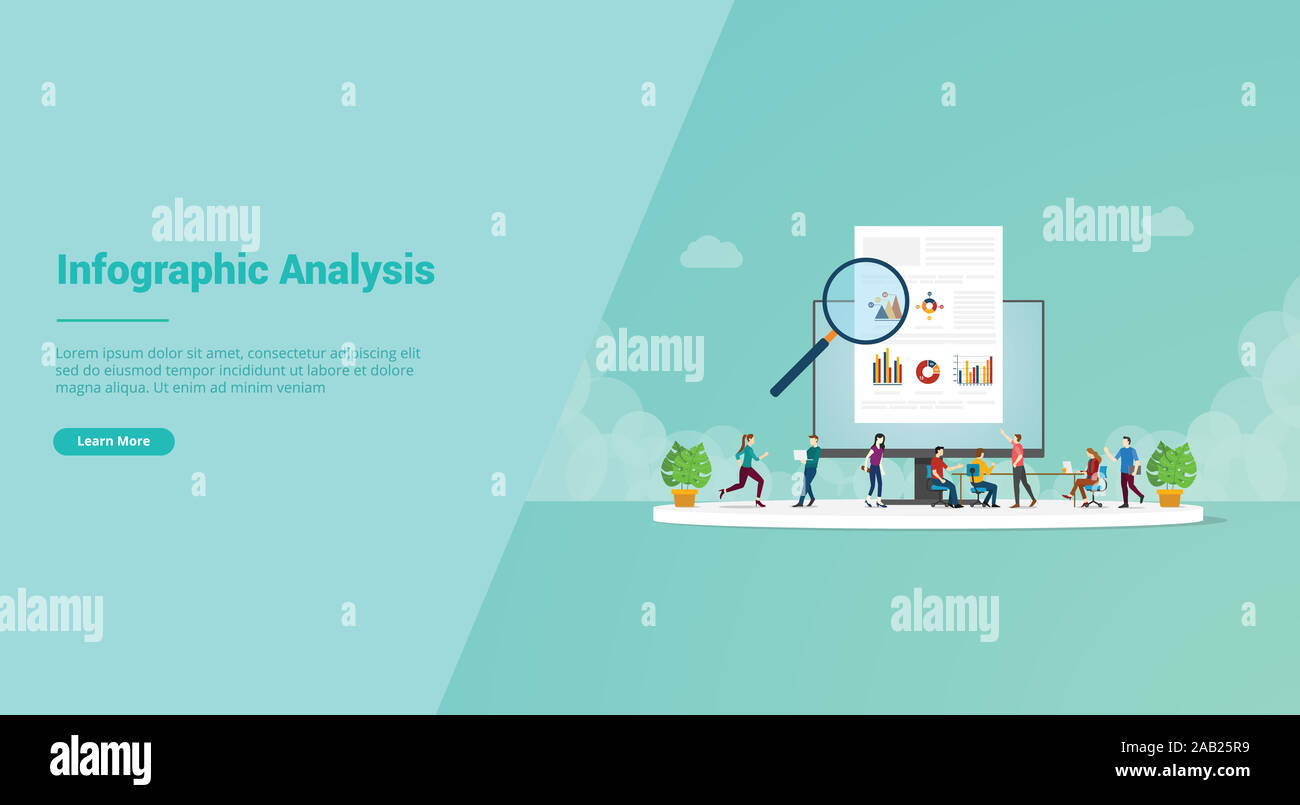 alamy

Infographic Analysis

Lorem ipsum dolor sit amet, consectetur adipiscing elit sed do eiusmod tempor incididunt ut labore et dolore magna aliqua. Ut enim ad minim veniam

Learn More

alamy

alamy

alamy

alamy

alamy

2AB25R9
www.alamy.com