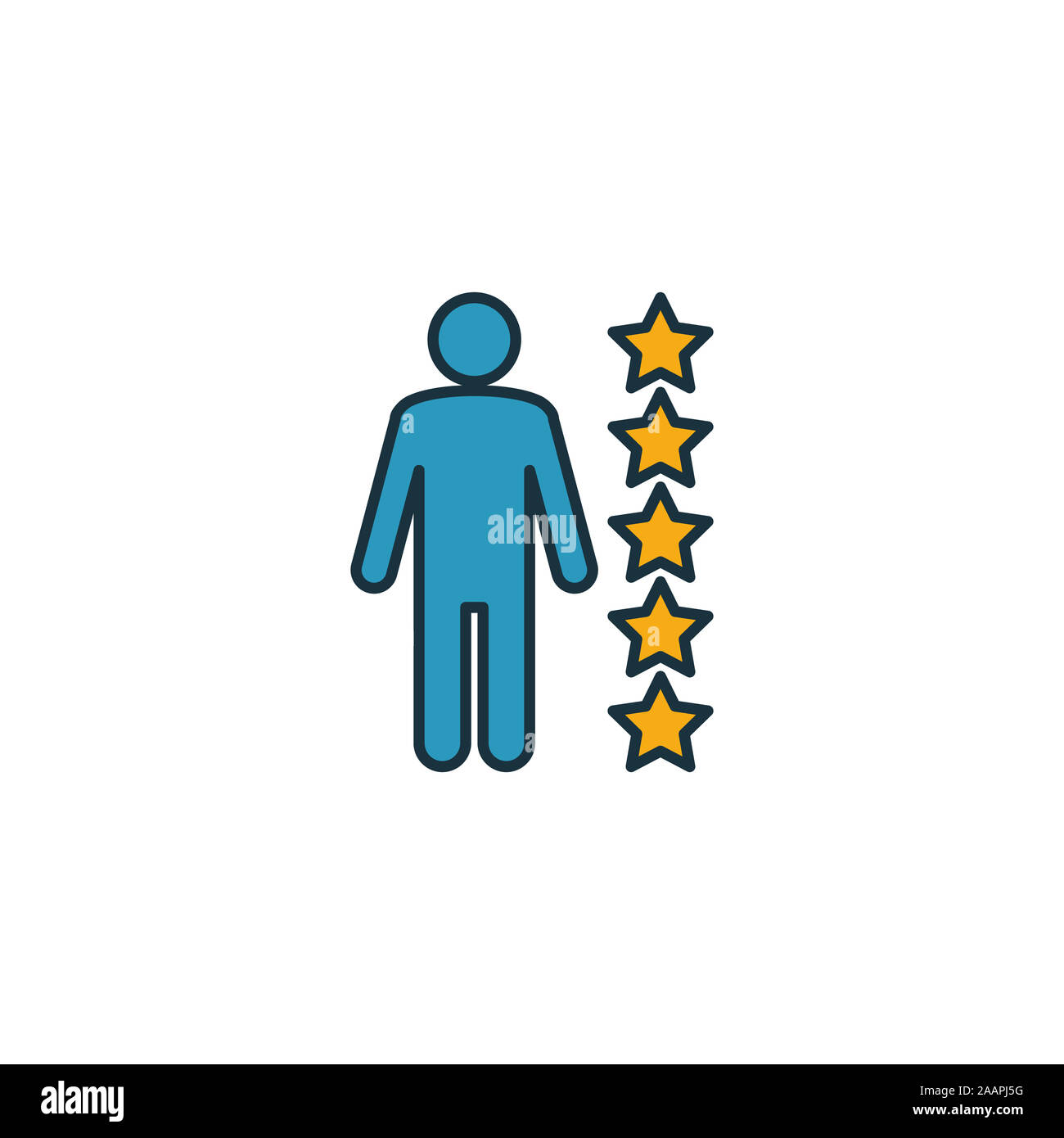 alamy

alamy

Image ID: 2AAPJ5G
www.alamy.com