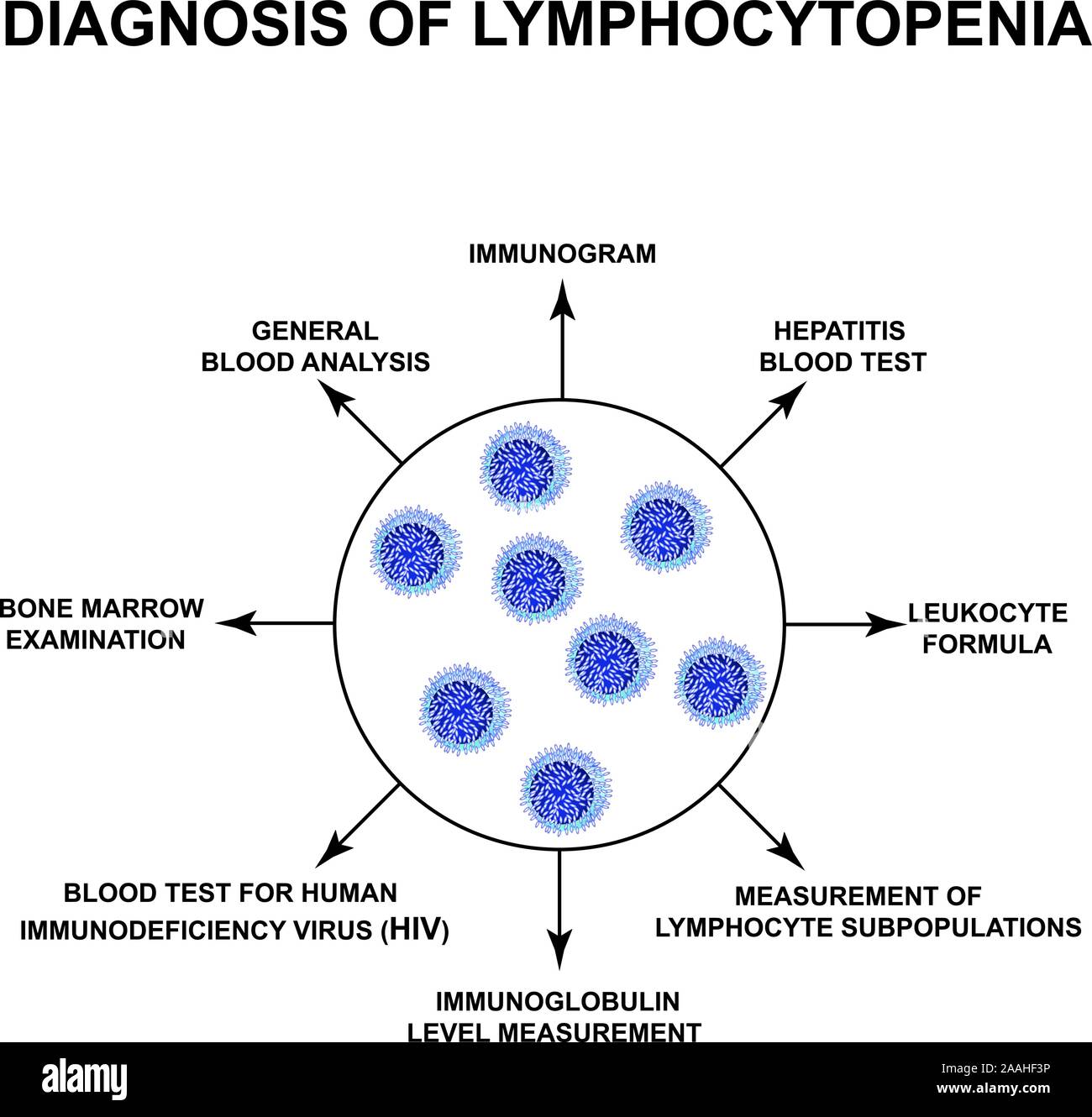 DIAGNOSIS OF LYMPHOCYTOPENIA

IMMUNOGRAM

GENERAL BLOOD ANALYSIS

HEPATITIS BLOOD TEST

BONE MARROW EXAMINATION

LEUKOCYTE FORMULA

BLOOD TEST FOR HUMAN IMMUNODEFICIENCY VIRUS (HIV)

MEASUREMENT OF LYMPHOCYTE SUBPOPULATIONS

IMMUNOGLOBULIN LEVEL MEASUREMENT

alamy

Image ID: 2AAHF3P
www.alamy.com