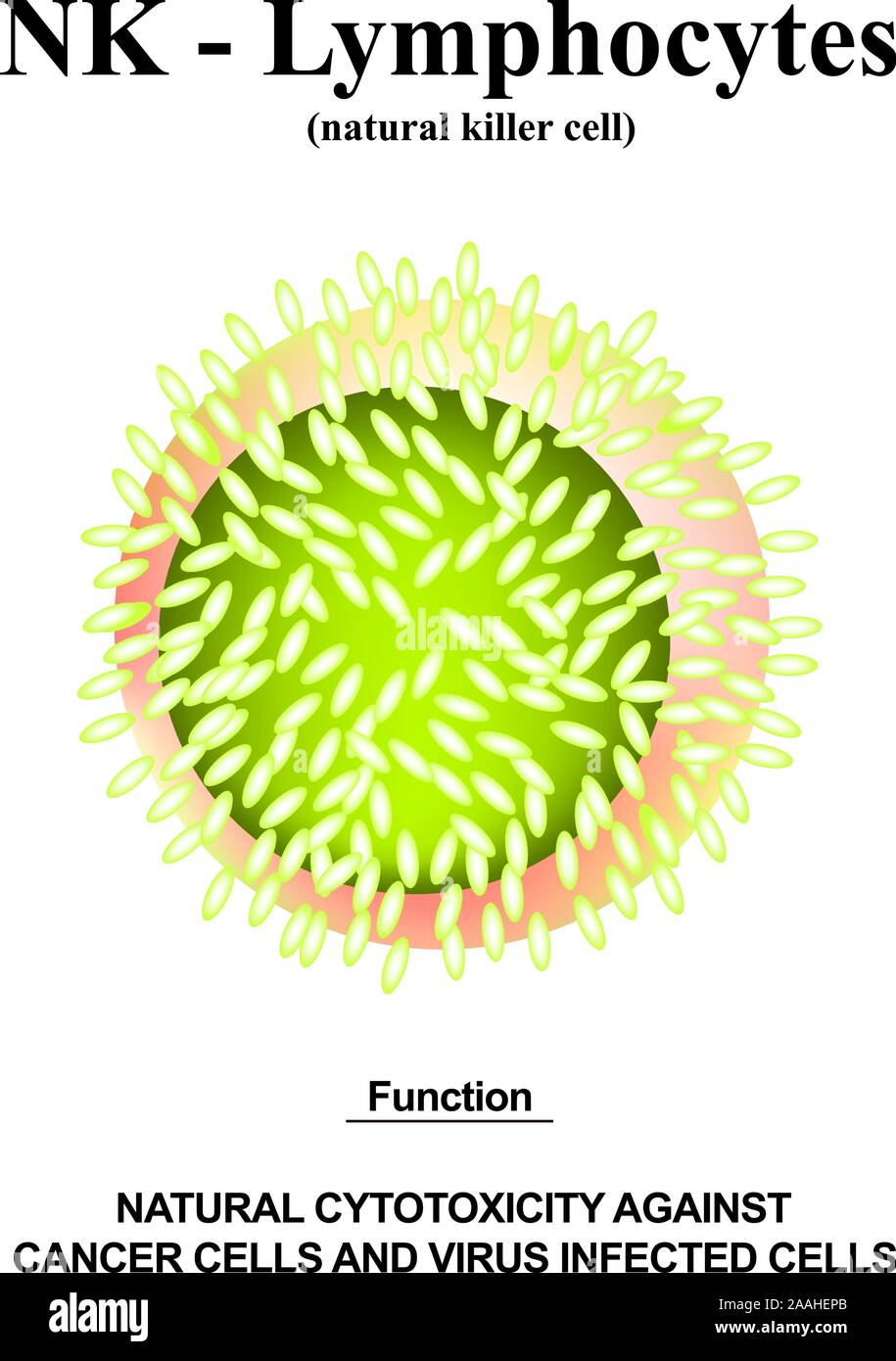 NK - Lymphocytes
(natural killer cell)

alamy

Function

NATURAL CYTOTOXICITY AGAINST CANCER CELLS AND VIRUS INFECTED CELLS

alamy

Image ID: 2AAHEPB
www.alamy.com