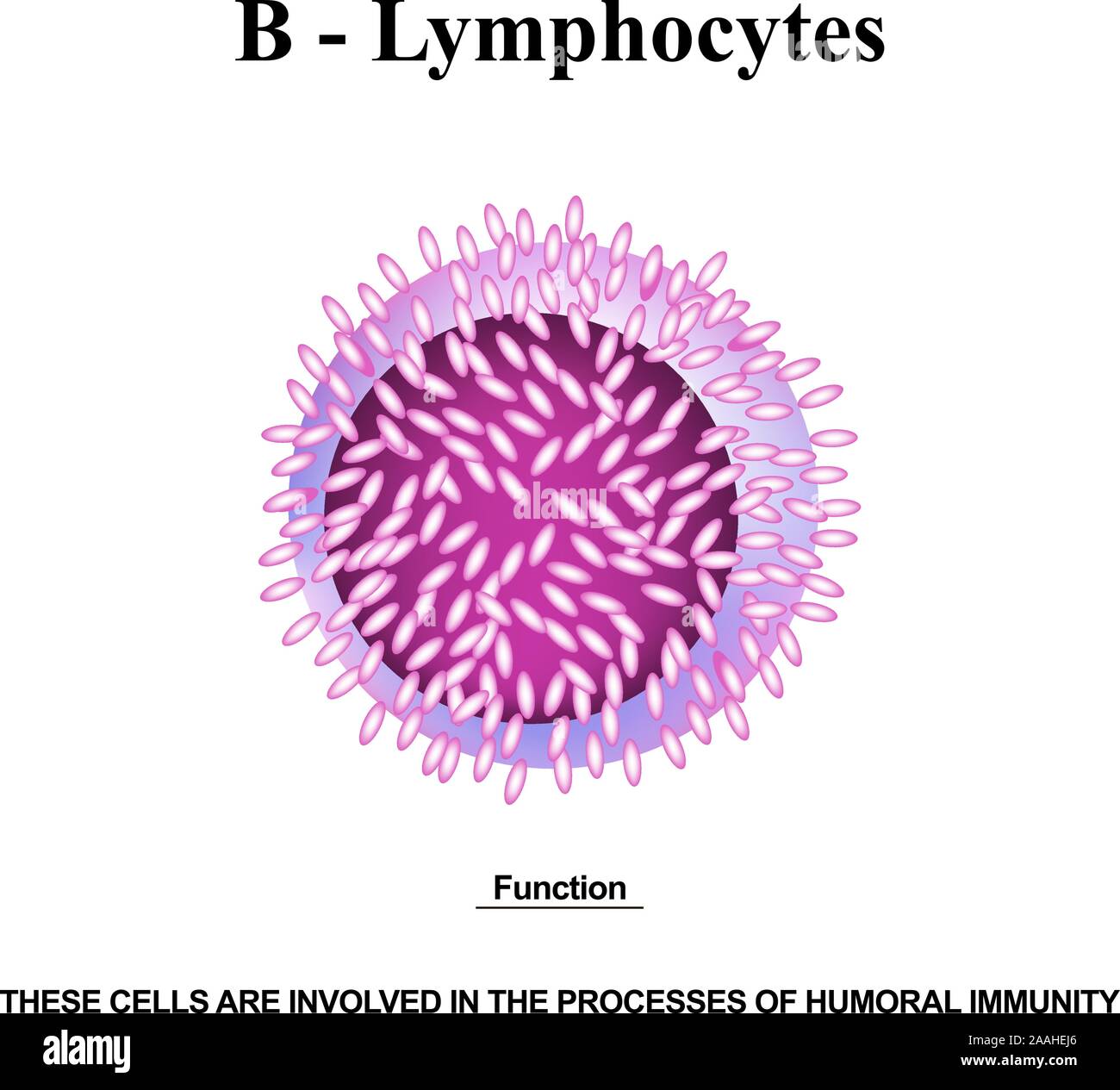 B - Lymphocytes

alamy

Function

THESE CELLS ARE INVOLVED IN THE PROCESSES OF HUMORAL IMMUNITY

alamy

Image ID: 2AAHEJ6
www.alamy.com