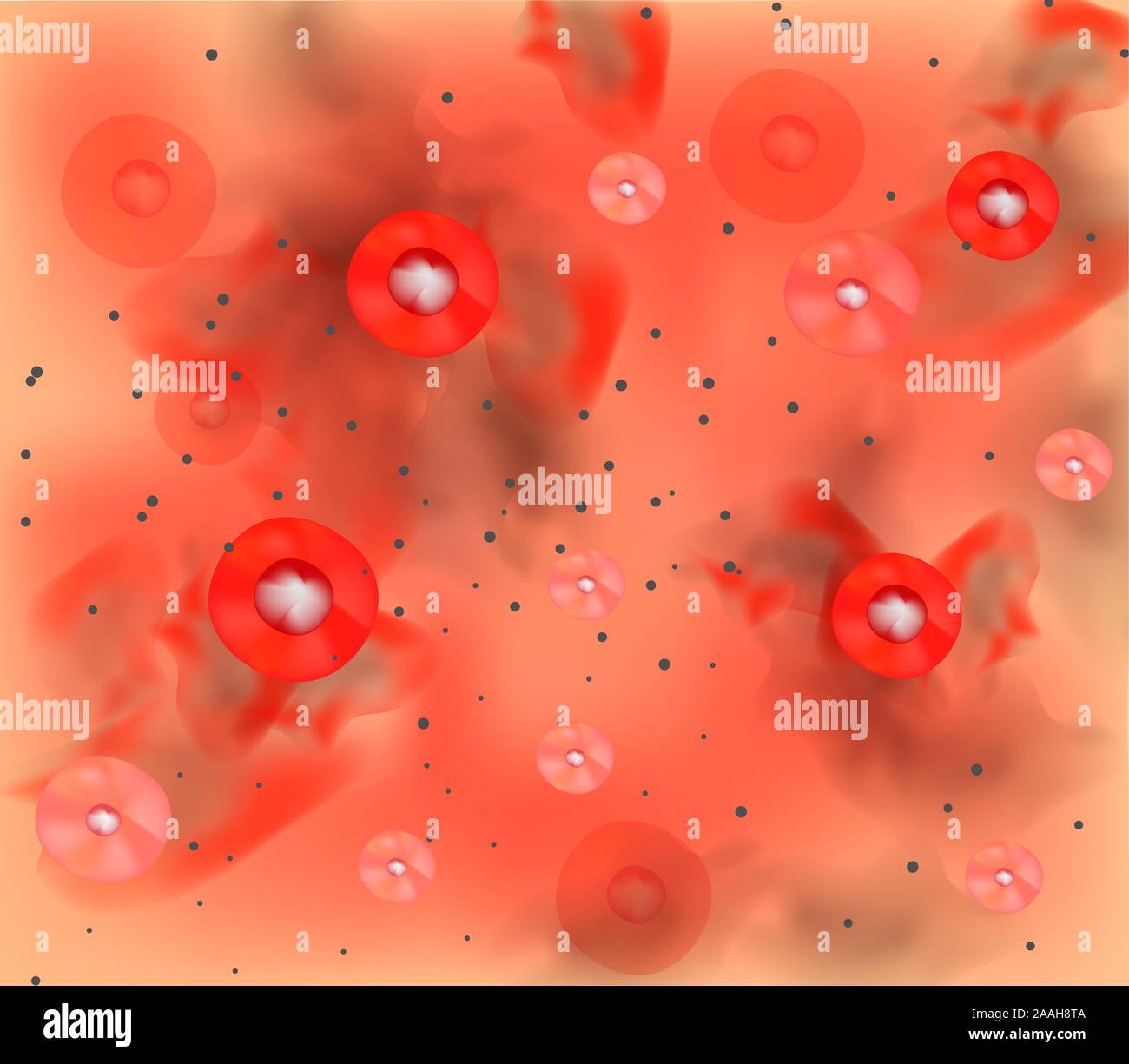 alamy
alamy
alamy
alamy
alamy
alamy
alamy
alamy
Image ID: 2AAH8TA
www.alamy.com