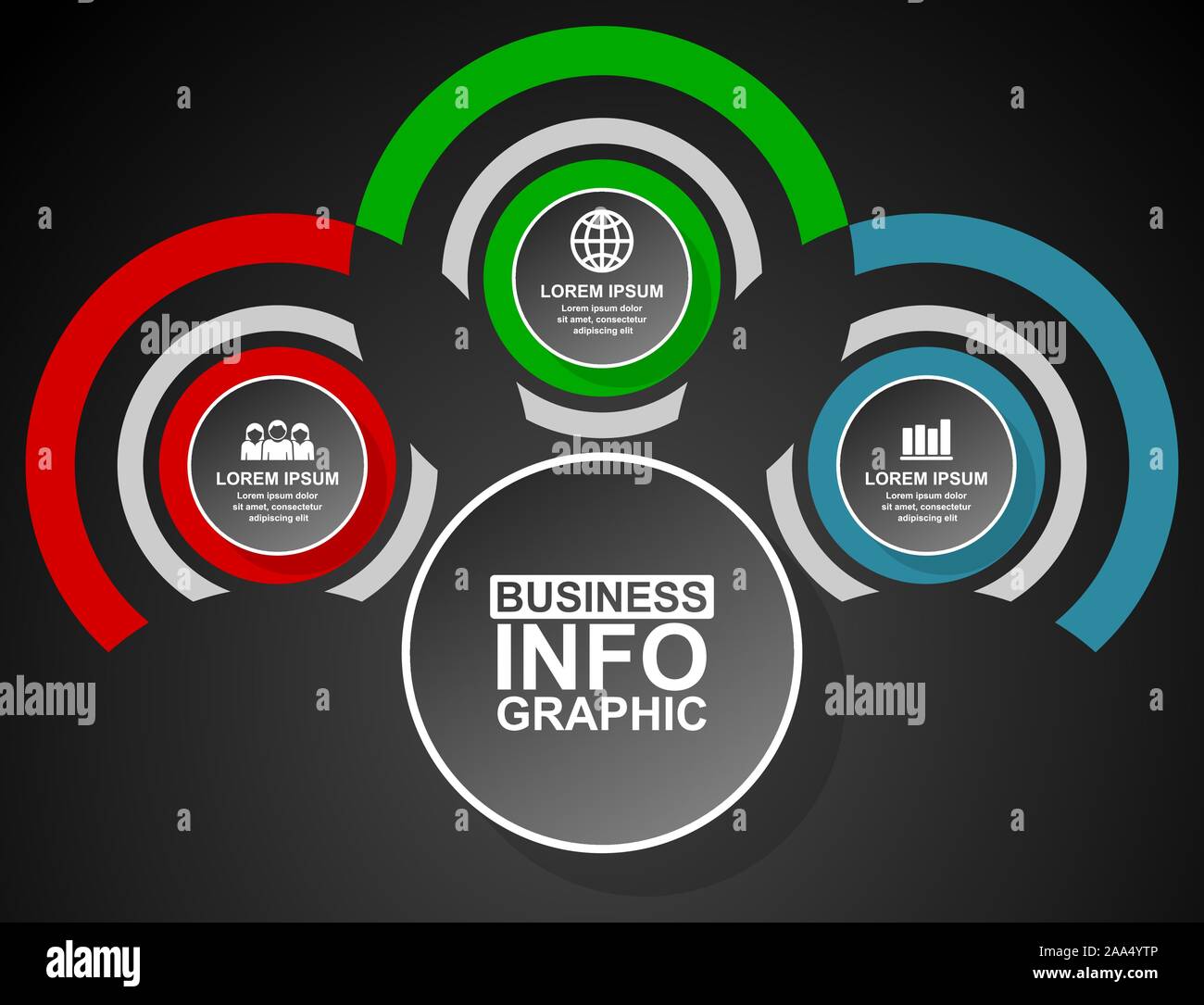 LOREM IPSUM
Lorem ipsum dolor sit amet, consectetur adipiscing elit

LOREM IPSUM
Lorem ipsum dolor sit amet, consectetur adipiscing elit

LOREM IPSUM
Lorem ipsum dolor sit amet, consectetur adipiscing elit

BUSINESS
INFO
GRAPHIC

alamy
alamy
alamy
alamy
alamy

alamy
Image ID: 2AA4YTP
www.alamy.com