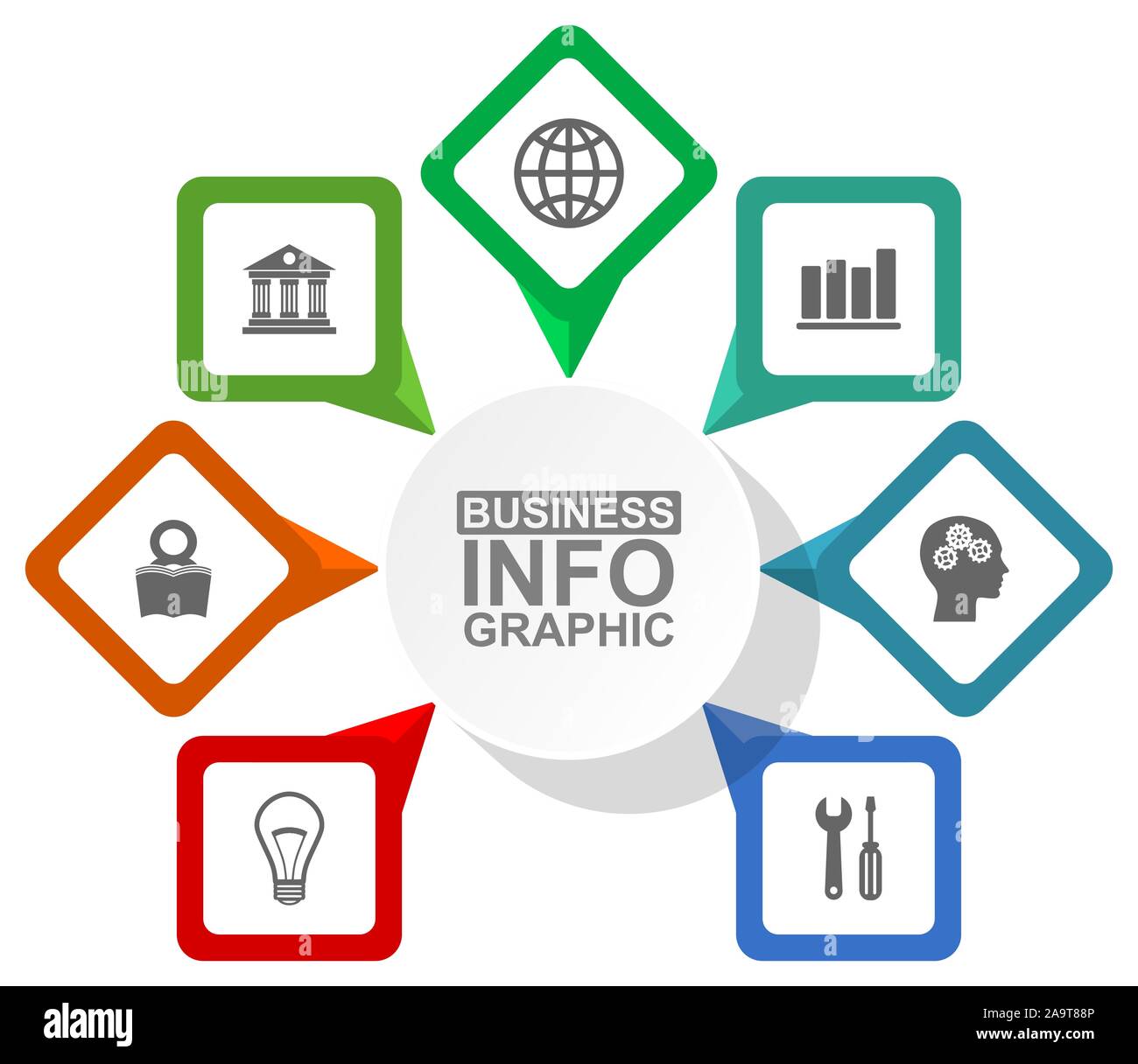 BUSINESS
INFO
GRAPHIC

alamy

Image ID: 2A9T88P
www.alamy.com