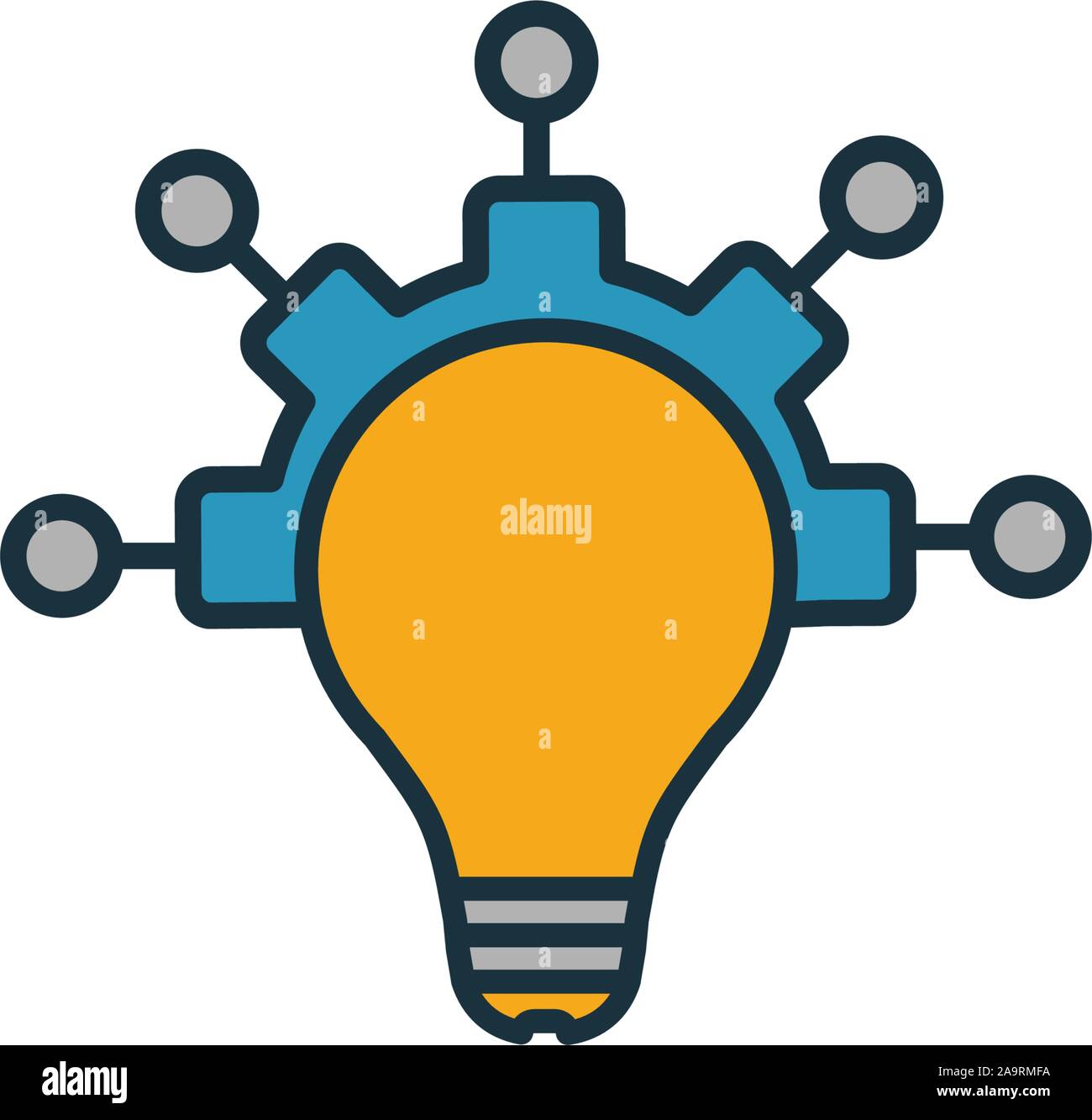 alamy

alamy

Image ID: 2A9RMFA
www.alamy.com