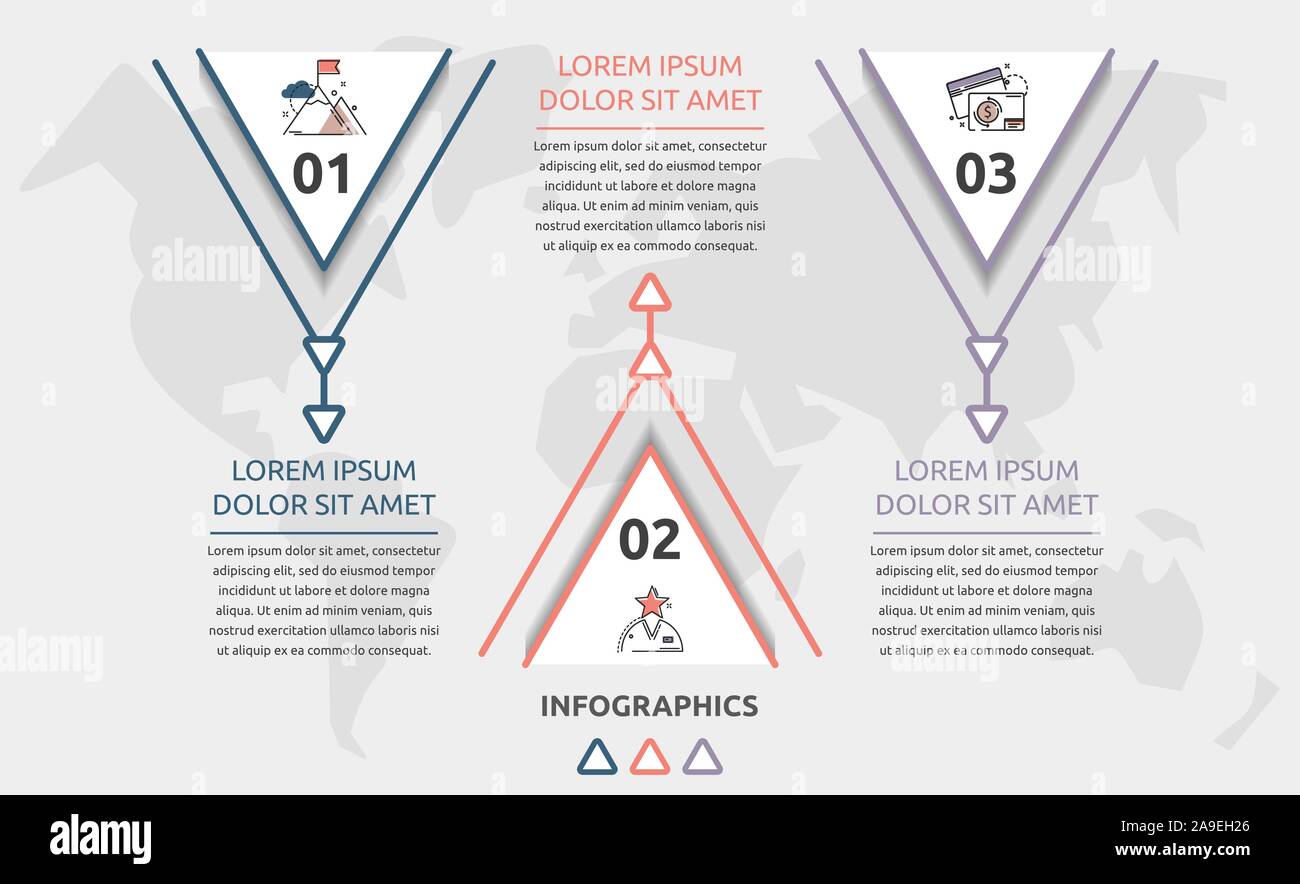 01

LOREM IPSUM DOLOR SIT AMET

Lorem ipsum dolor sit amet, consectetur adipiscing elit, sed do eiusmod tempor incididunt ut labore et dolore magna aliqua. Ut enim ad minim veniam, quis nostrud exercitation ullamco laboris nisi ut aliquip ex ea commodo consequat.

LOREM IPSUM DOLOR SIT AMET

Lorem ipsum dolor sit amet, consectetur adipiscing elit, sed do eiusmod tempor incididunt ut labore et dolore magna aliqua. Ut enim ad minim veniam, quis nostrud exercitation ullamco laboris nisi ut aliquip ex ea commodo consequat.

02

INFOGRAPHICS

03

LOREM IPSUM DOLOR SIT AMET

Lorem ipsum dolor sit amet, consectetur adipiscing elit, sed do eiusmod tempor incididunt ut labore et dolore magna aliqua. Ut enim ad minim veniam, quis nostrud exercitation ullamco laboris nisi ut aliquip ex ea commodo consequat.

alamy

alamy

alamy

alamy

alamy

alamy

2A9EH26
www.alamy.com