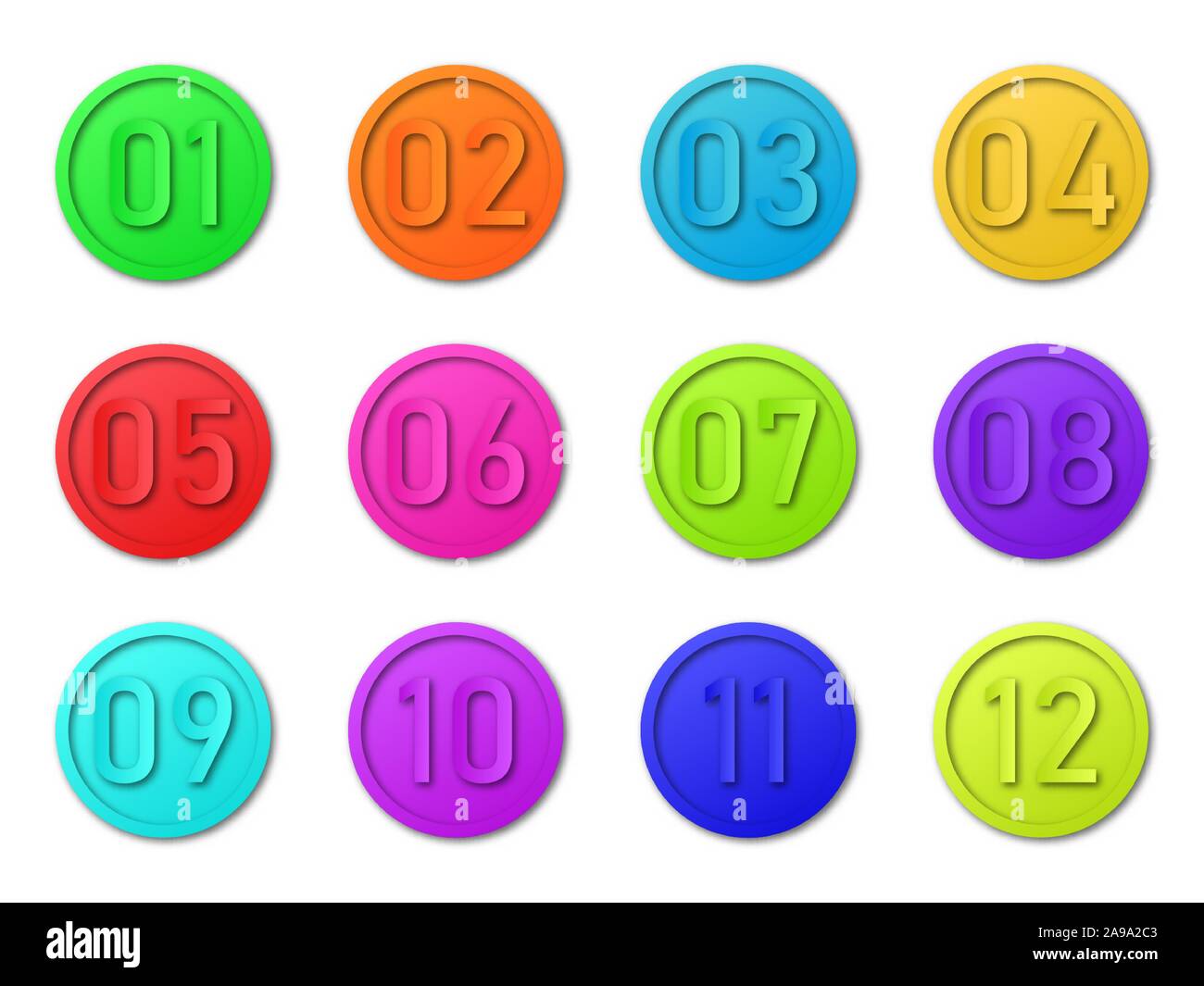 01 02 03 04

05 06 07 08

09 10 11 12

alamy

Image ID: 2A9A2C3
www.alamy.com