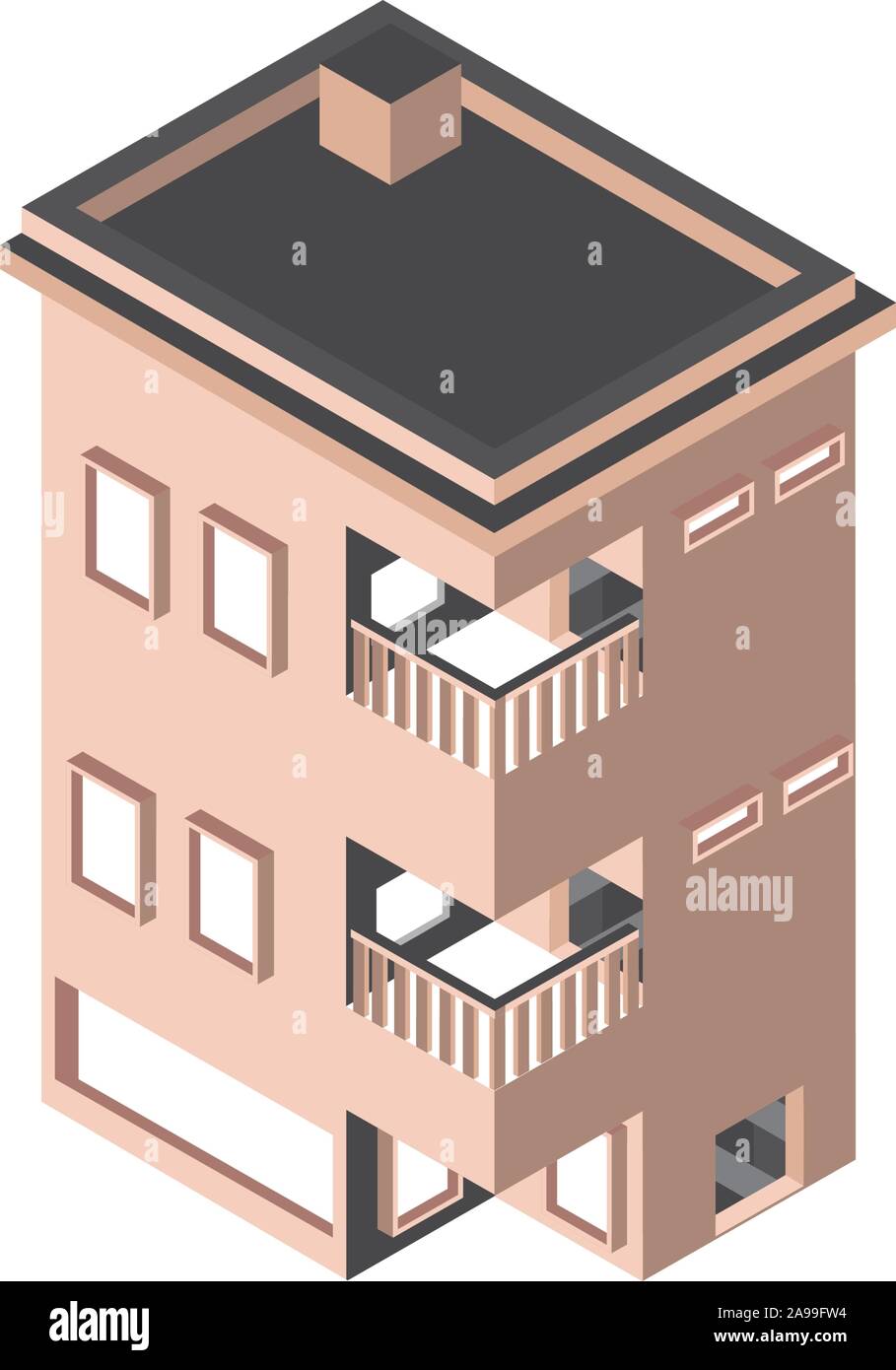 alamy

alamy

Image ID: 2A99FW4
www.alamy.com