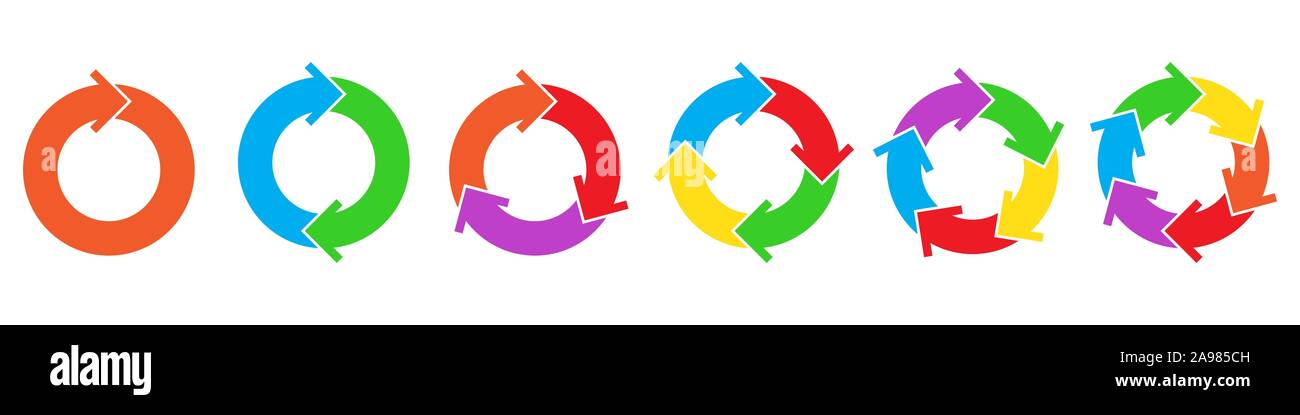 alamy

2A985CH
www.alamy.com