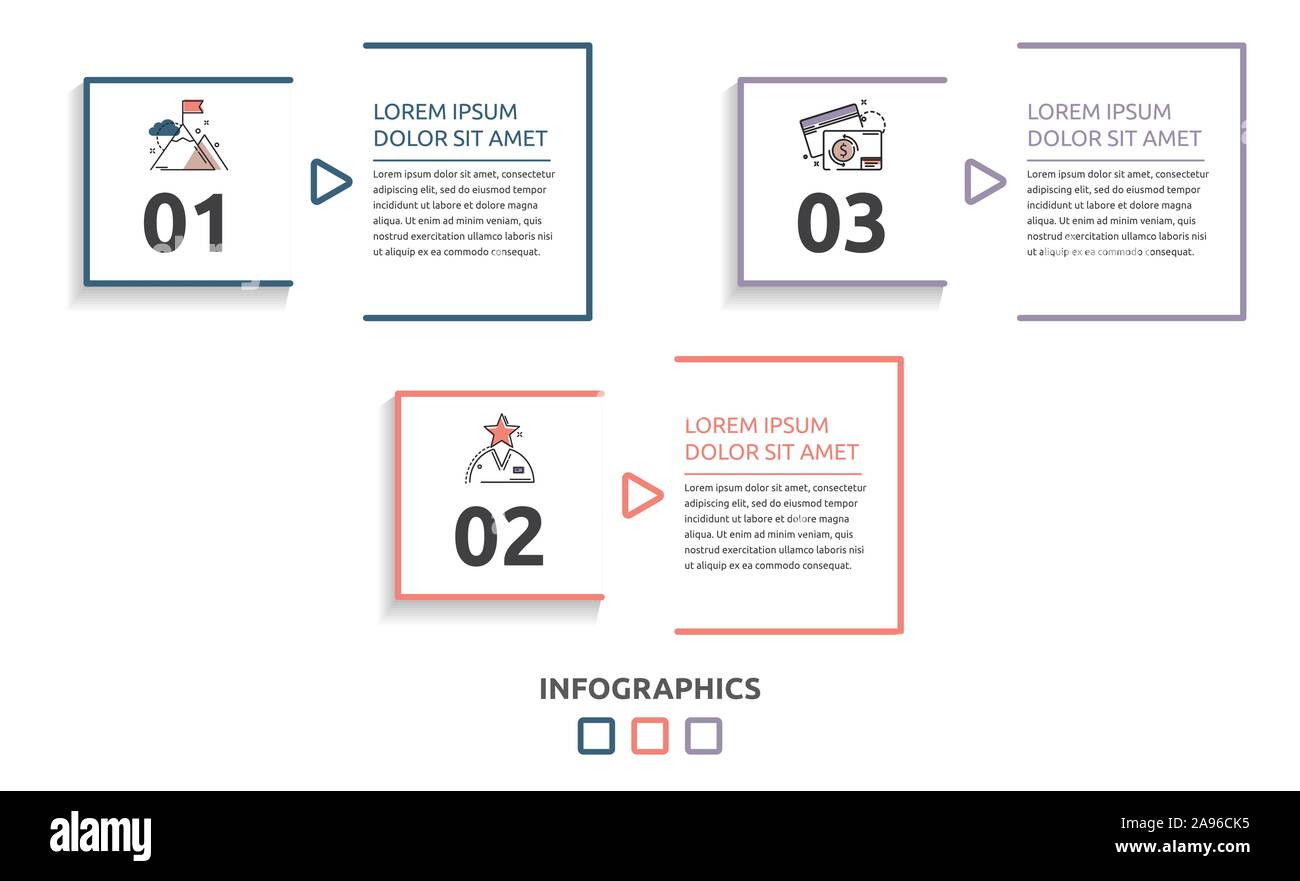 01

LOREM IPSUM DOLOR SIT AMET

Lorem ipsum dolor sit amet, consectetur adipiscing elit, sed do eiusmod tempor incididunt ut labore et dolore magna aliqua. Ut enim ad minim veniam, quis nostrud exercitation ullamco laboris nisi ut aliquip ex ea commodo consequat.

03

LOREM IPSUM DOLOR SIT AMET

Lorem ipsum dolor sit amet, consectetur adipiscing elit, sed do eiusmod tempor incididunt ut labore et dolore magna aliqua. Ut enim ad minim veniam, quis nostrud exercitation ullamco laboris nisi ut aliquip ex ea commodo consequat.

02

LOREM IPSUM DOLOR SIT AMET

Lorem ipsum dolor sit amet, consectetur adipiscing elit, sed do eiusmod tempor incididunt ut labore et dolore magna aliqua. Ut enim ad minim veniam, quis nostrud exercitation ullamco laboris nisi ut aliquip ex ea commodo consequat.

INFOGRAPHICS

alamy

Image ID: 2A96CK5
www.alamy.com