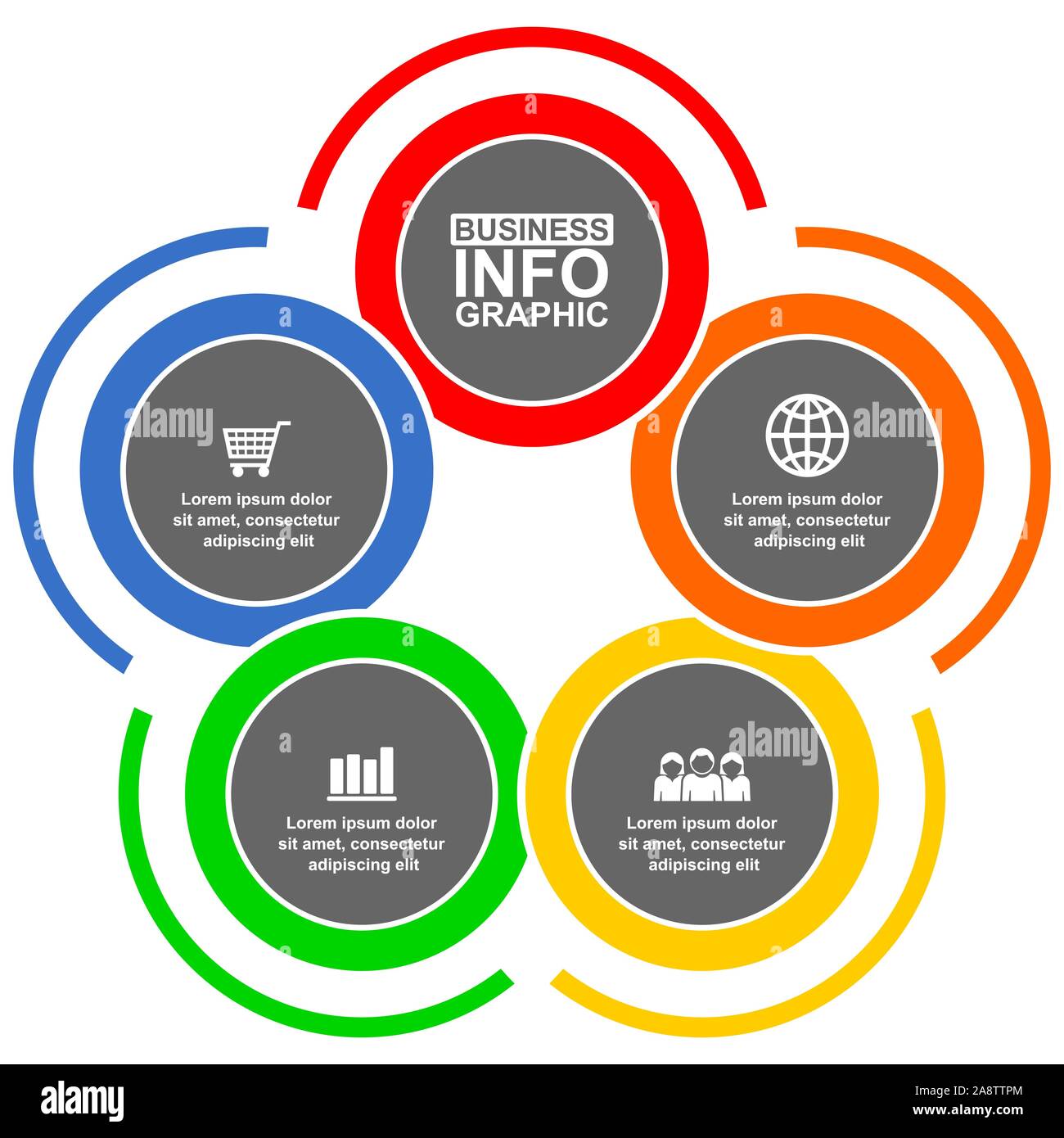 BUSINESS
INFO
GRAPHIC

alamy

Lorem ipsum dolor sit amet, consectetur adipiscing elit

alamy

Lorem ipsum dolor sit amet, consectetur adipiscing elit

Lorem ipsum dolor sit amet, consectetur adipiscing elit

alamy

Lorem ipsum dolor sit amet, consectetur adipiscing elit

alamy

Image ID: 2A8TTPM
www.alamy.com