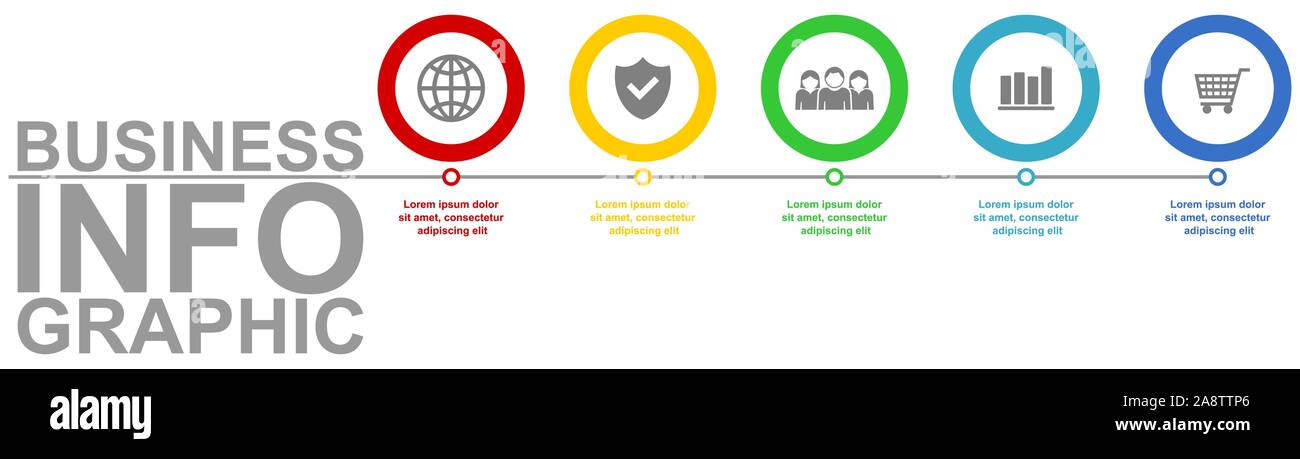 BUSINESS
INFO
GRAPHIC

Lorem ipsum dolor sit amet, consectetur adipiscing elit

Lorem ipsum dolor sit amet, consectetur adipiscing elit

Lorem ipsum dolor sit amet, consectetur adipiscing elit

Lorem ipsum dolor sit amet, consectetur adipiscing elit

Lorem ipsum dolor sit amet, consectetur adipiscing elit

alamy
2A8TTP6
www.alamy.com